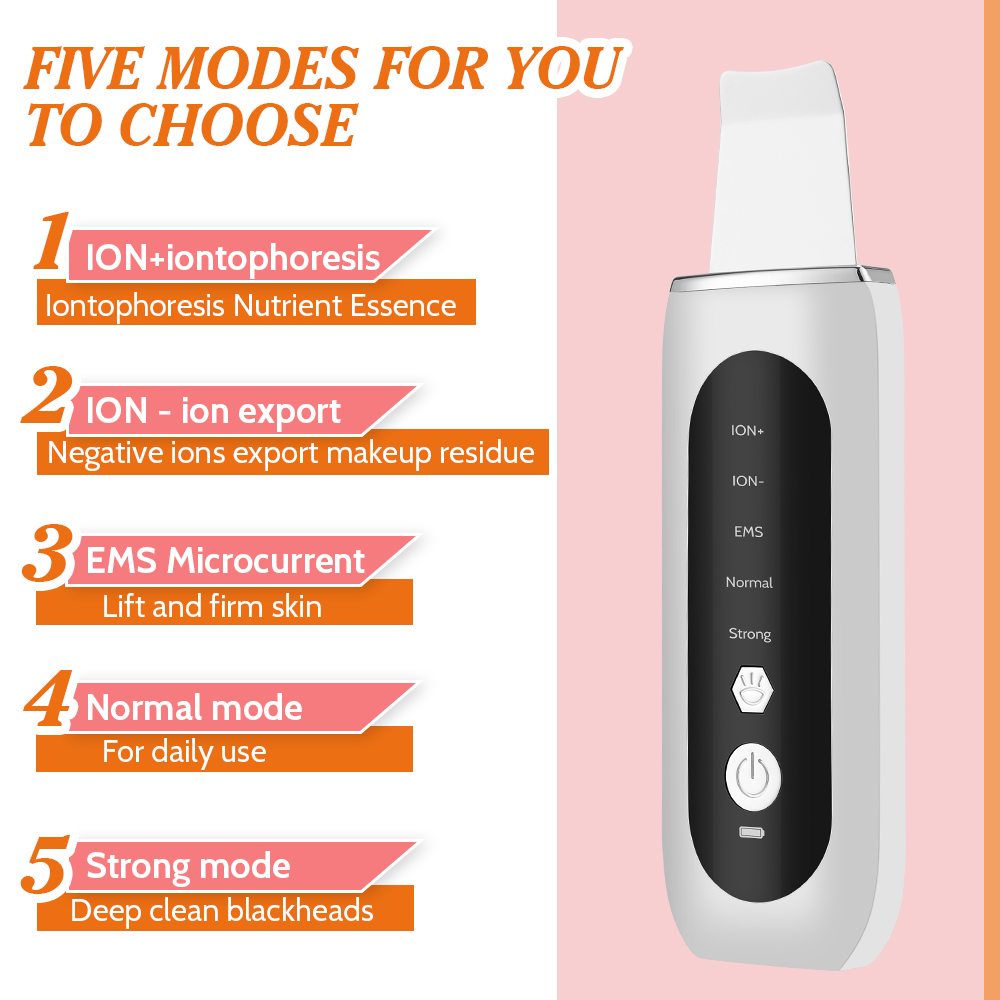 FIVE MODES FOR YOU TO CHOOSE

1 ION+iontophoresis
Iontophoresis Nutrient Essence

2 ION - ion export
Negative ions export makeup residue

3 EMS Microcurrent
Lift and firm skin

4 Normal mode
For daily use

5 Strong mode
Deep clean blackheads

ION+
ION-
EMS
Normal
Strong