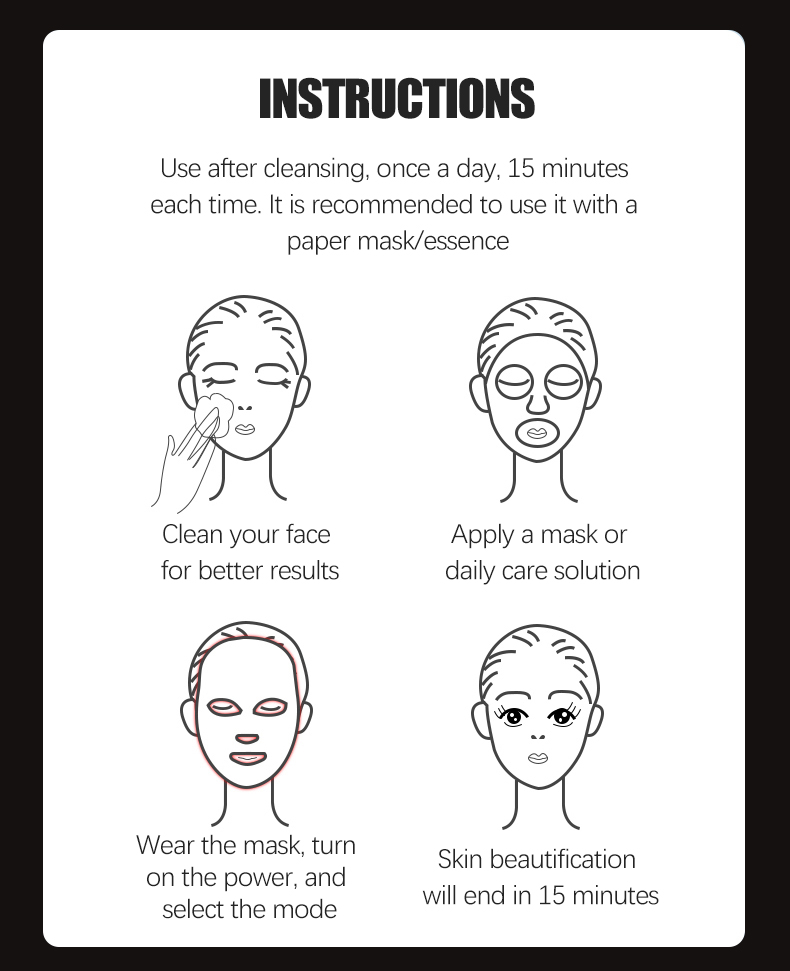 INSTRUCTIONS

Use after cleansing, once a day, 15 minutes each time. It is recommended to use it with a paper mask/essence

Clean your face for better results

Apply a mask or daily care solution

Wear the mask, turn on the power, and select the mode

Skin beautification will end in 15 minutes