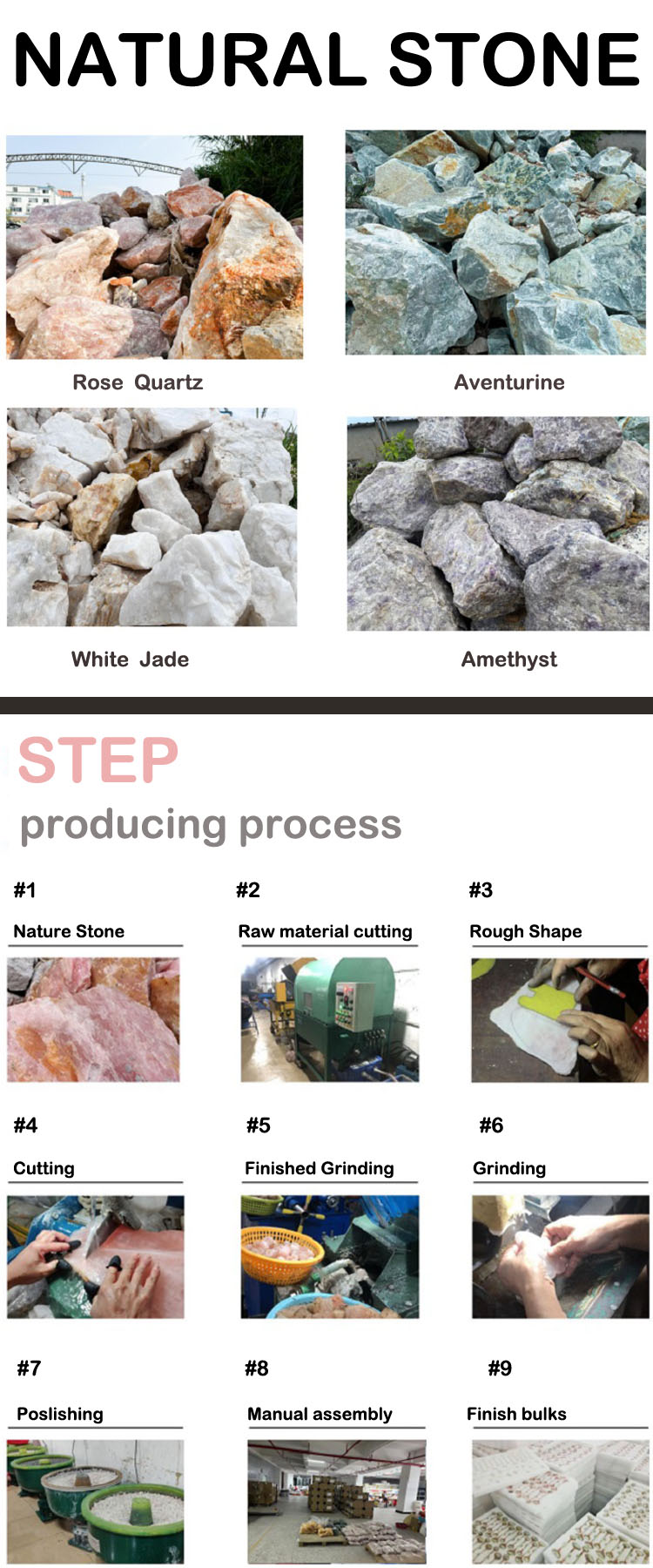 NATURAL STONE

Rose Quartz

Aventurine

White Jade

Amethyst

STEP

producing process

#1

Nature Stone

#2

Raw material cutting

#3

Rough Shape

#4

Cutting

#5

Finished Grinding

#6

Grinding

#7

Poslishing

#8

Manual assembly

#9

Finish bulks