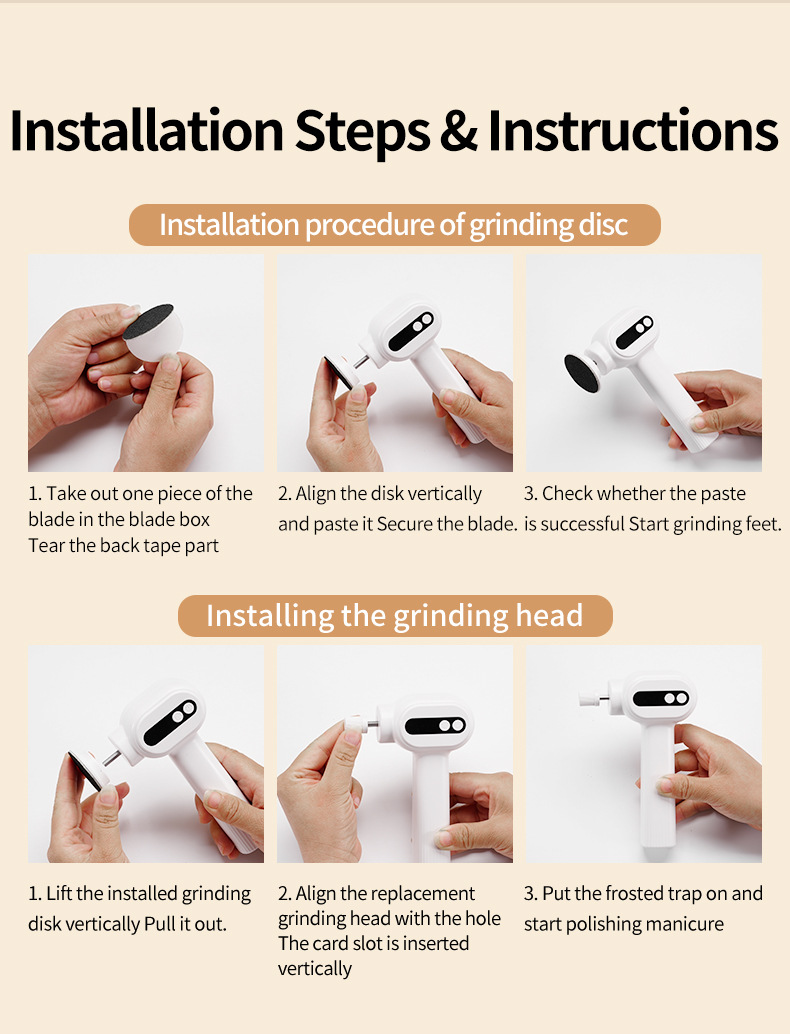 Installation Steps & Instructions

Installation procedure of grinding disc

1. Take out one piece of the blade in the blade box Tear the back tape part

2. Align the disk vertically and paste it Secure the blade.

3. Check whether the paste is successful Start grinding feet.

Installing the grinding head

1. Lift the installed grinding disk vertically Pull it out.

2. Align the replacement grinding head with the hole The card slot is inserted vertically

3. Put the frosted trap on and start polishing manicure