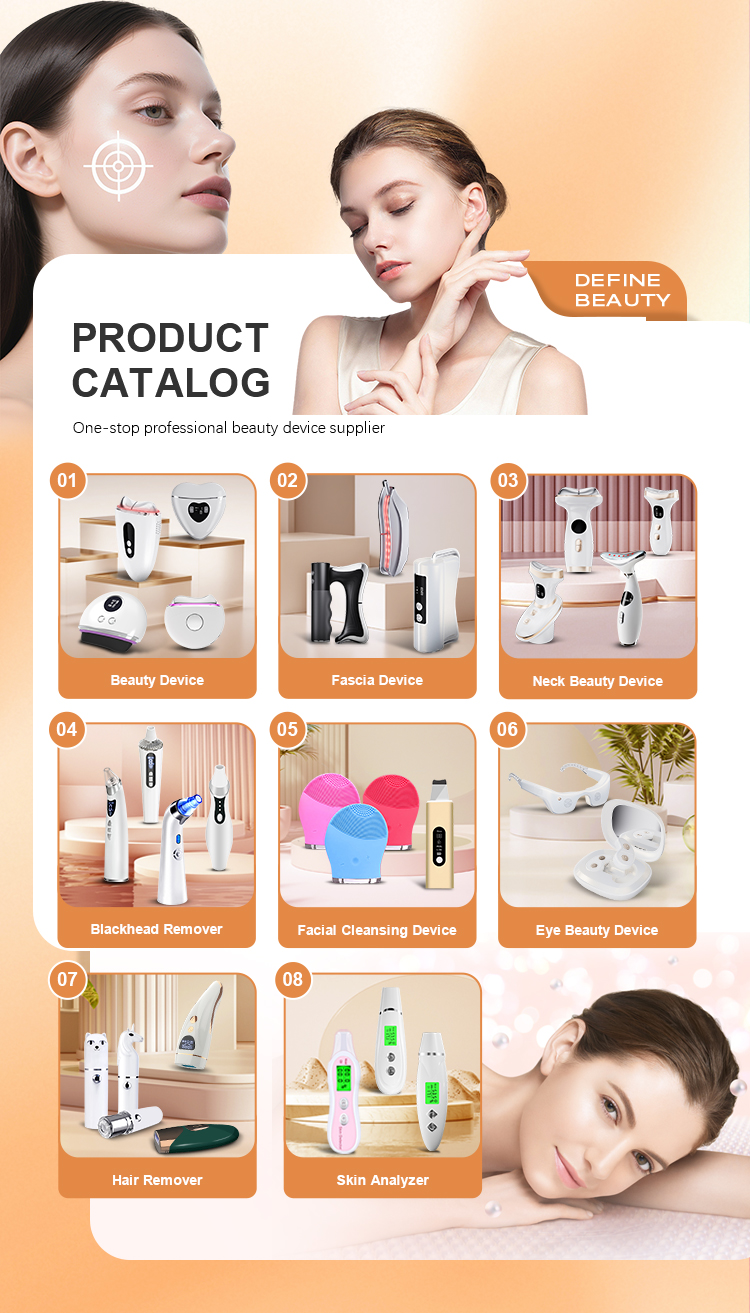 DEFINE BEAUTY

PRODUCT CATALOG

One-stop professional beauty device supplier

01
Beauty Device

02
Fascia Device

03
Neck Beauty Device

04
Blackhead Remover

05
Facial Cleansing Device

06
Eye Beauty Device

07
Hair Remover

08
Skin Analyzer