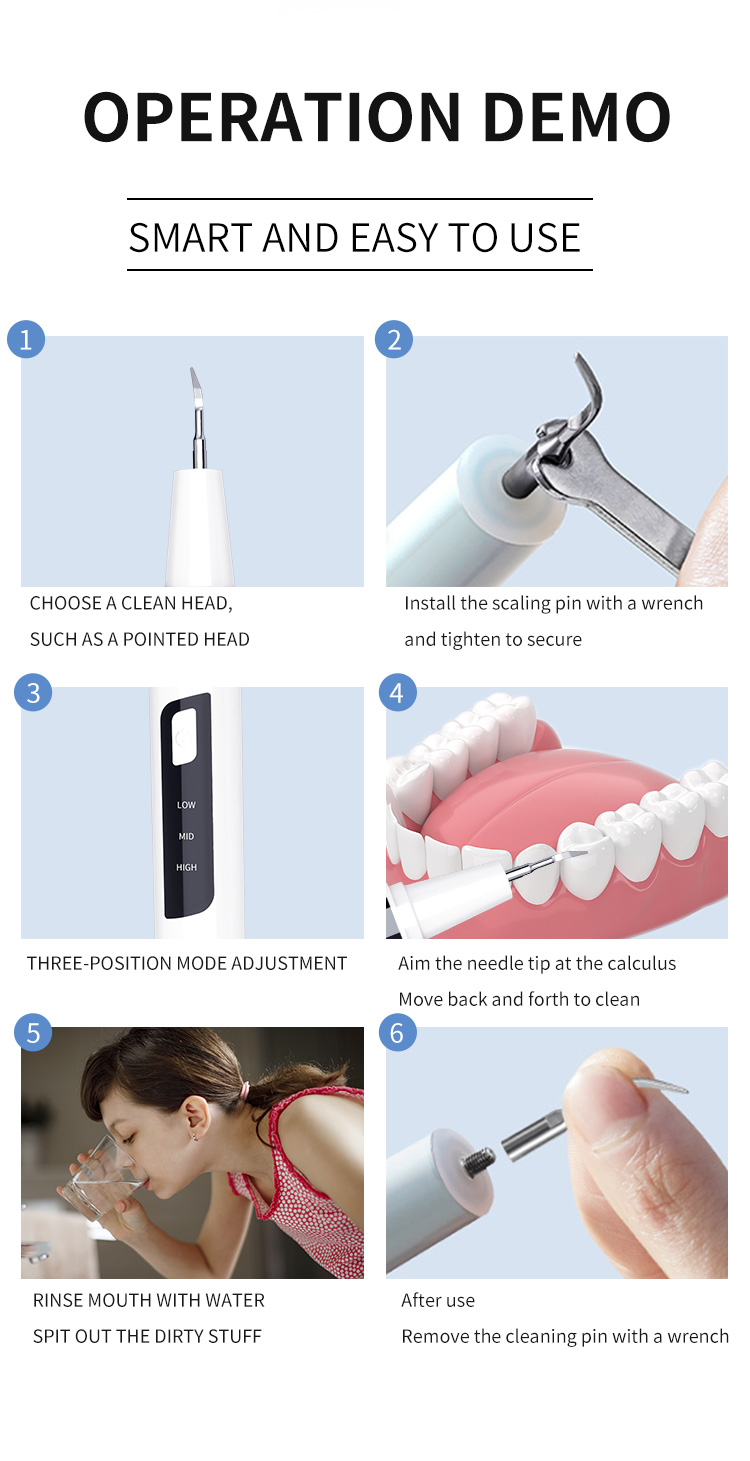 OPERATION DEMO

SMART AND EASY TO USE

1

CHOOSE A CLEAN HEAD, SUCH AS A POINTED HEAD

2

Install the scaling pin with a wrench and tighten to secure

3

LOW

MID

HIGH

THREE-POSITION MODE ADJUSTMENT

4

Aim the needle tip at the calculus
Move back and forth to clean

5

RINSE MOUTH WITH WATER
SPIT OUT THE DIRTY STUFF

6

After use
Remove the cleaning pin with a wrench