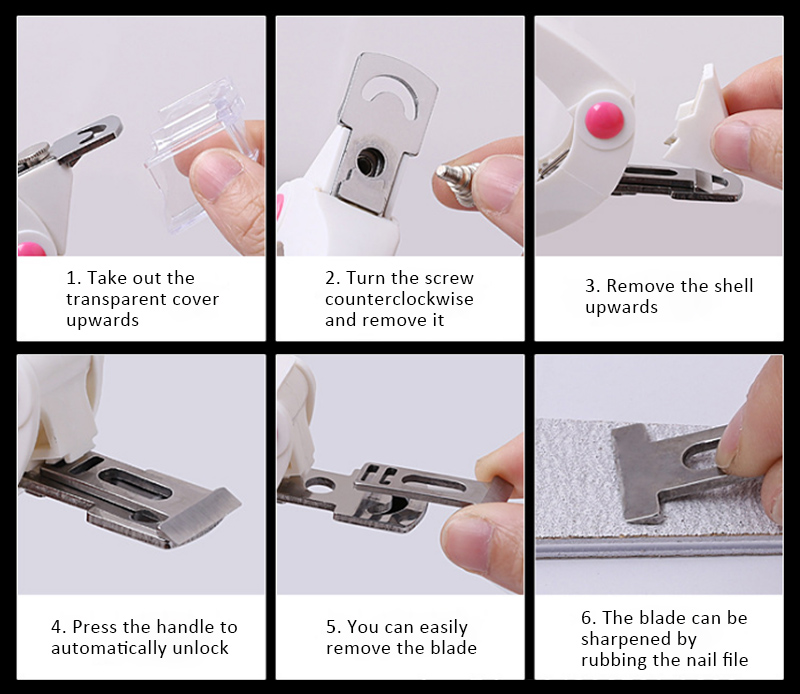 1. Take out the transparent cover upwards

2. Turn the screw counterclockwise and remove it

3. Remove the shell upwards

4. Press the handle to automatically unlock

5. You can easily remove the blade

6. The blade can be sharpened by rubbing the nail file