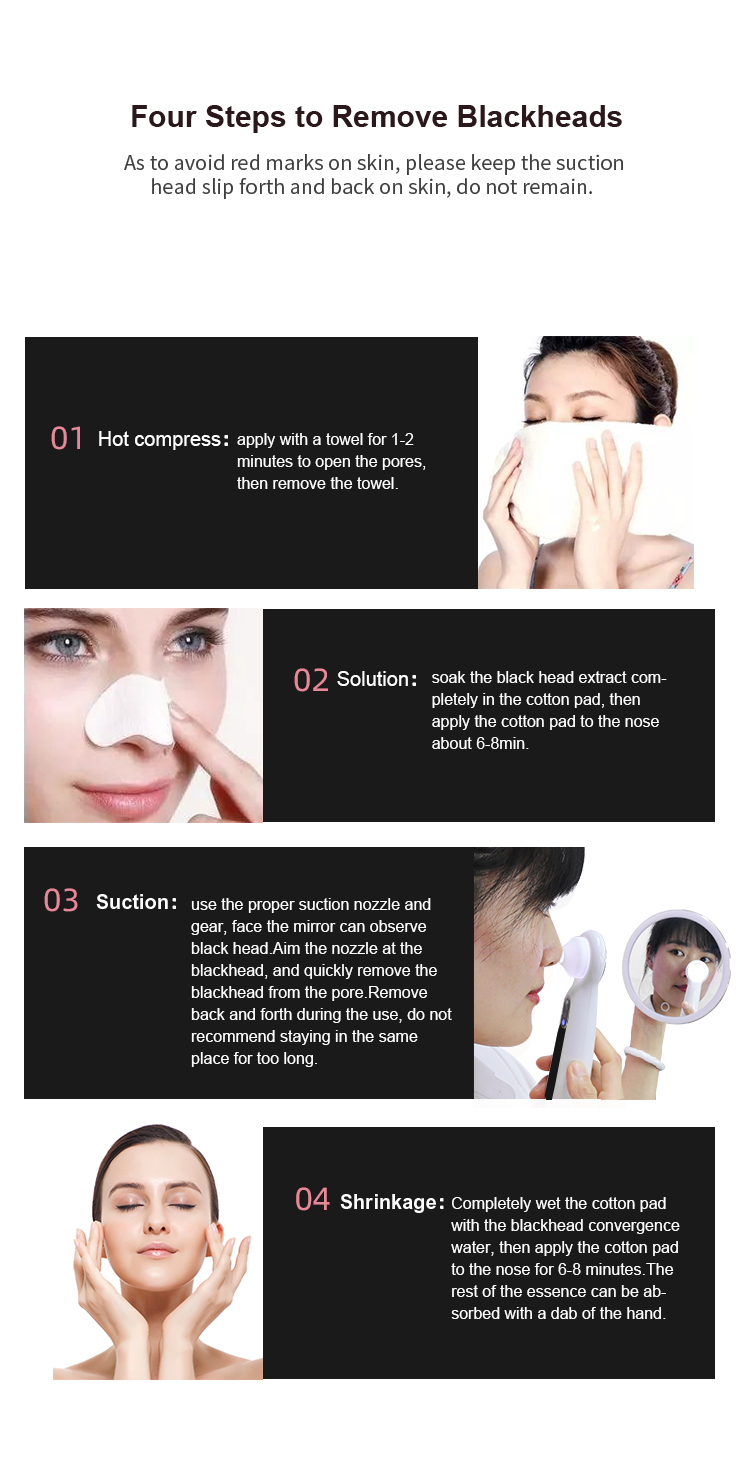 Four Steps to Remove Blackheads

As to avoid red marks on skin, please keep the suction head slip forth and back on skin, do not remain.

01 Hot compress: apply with a towel for 1-2 minutes to open the pores, then remove the towel.

02 Solution: soak the black head extract completely in the cotton pad, then apply the cotton pad to the nose about 6-8min.

03 Suction: use the proper suction nozzle and gear, face the mirror can observe black head.Aim the nozzle at the blackhead, and quickly remove the blackhead from the pore.Remove back and forth during the use, do not recommend staying in the same place for too long.

04 Shrinkage: Completely wet the cotton pad with the blackhead convergence water, then apply the cotton pad to the nose for 6-8 minutes.The rest of the essence can be absorbed with a dab of the hand.