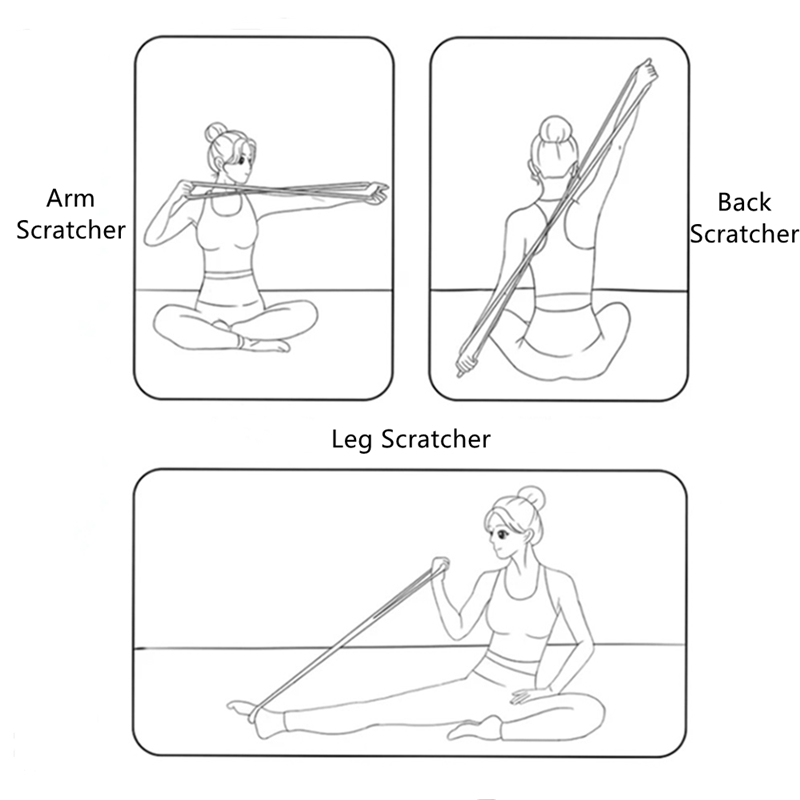 Arm Scratcher

Back Scratcher

Leg Scratcher