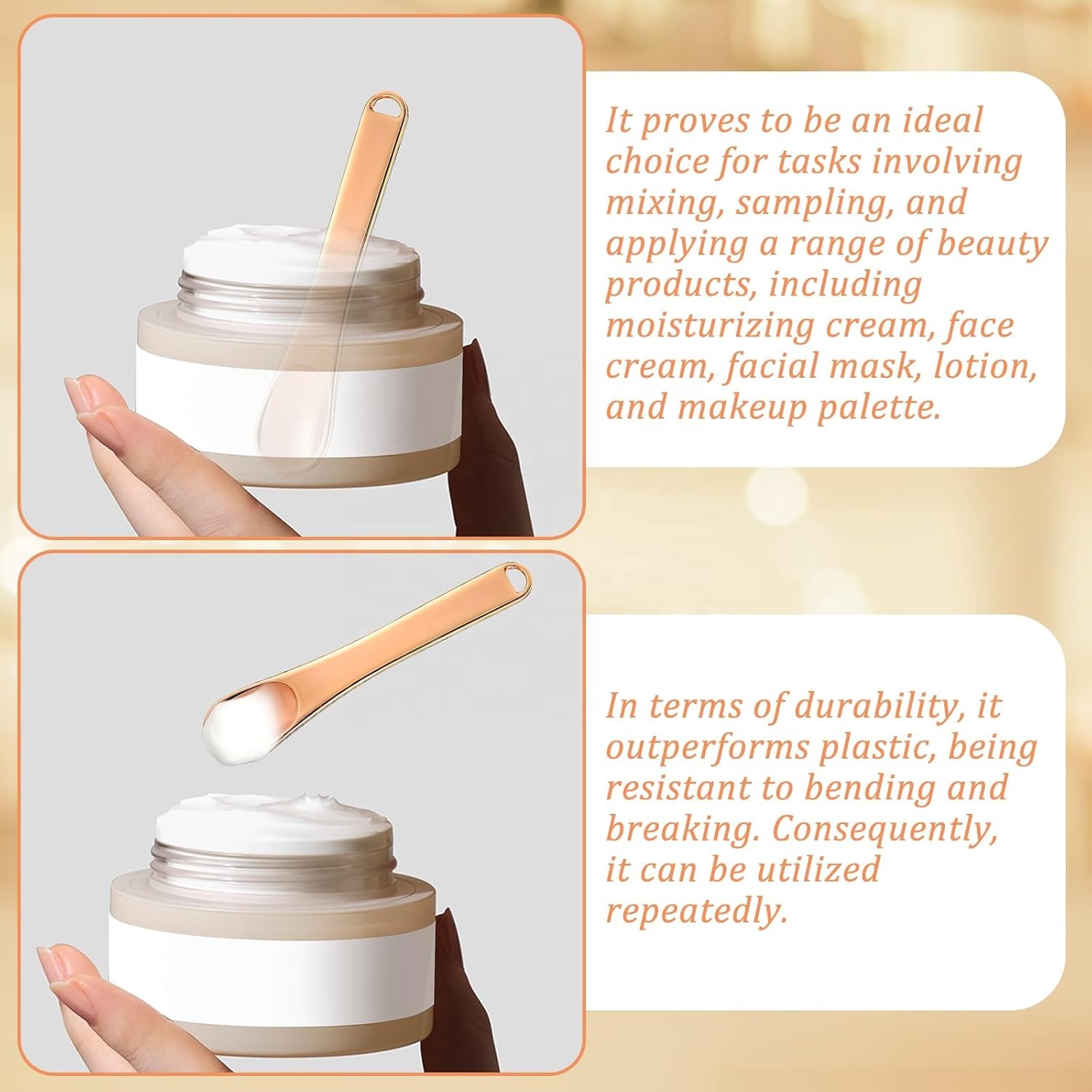 It proves to be an ideal choice for tasks involving mixing, sampling, and applying a range of beauty products, including moisturizing cream, face cream, facial mask, lotion, and makeup palette.

In terms of durability, it outperforms plastic, being resistant to bending and breaking. Consequently, it can be utilized repeatedly.