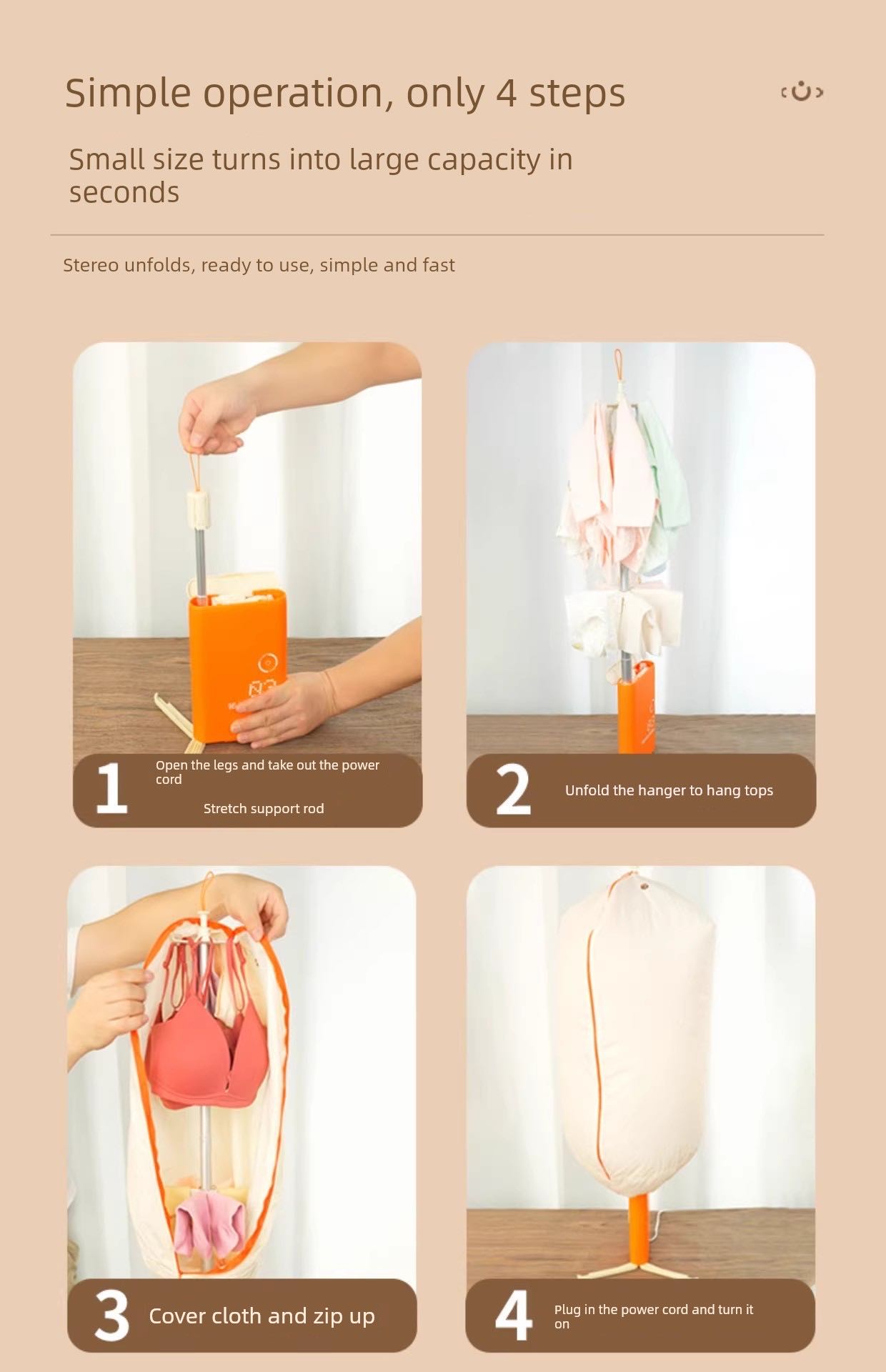 Simple operation, only 4 steps

Small size turns into large capacity in seconds

Stereo unfolds, ready to use, simple and fast

1 Open the legs and take out the power cord

Stretch support rod

2 Unfold the hanger to hang tops

3 Cover cloth and zip up

4 Plug in the power cord and turn it on