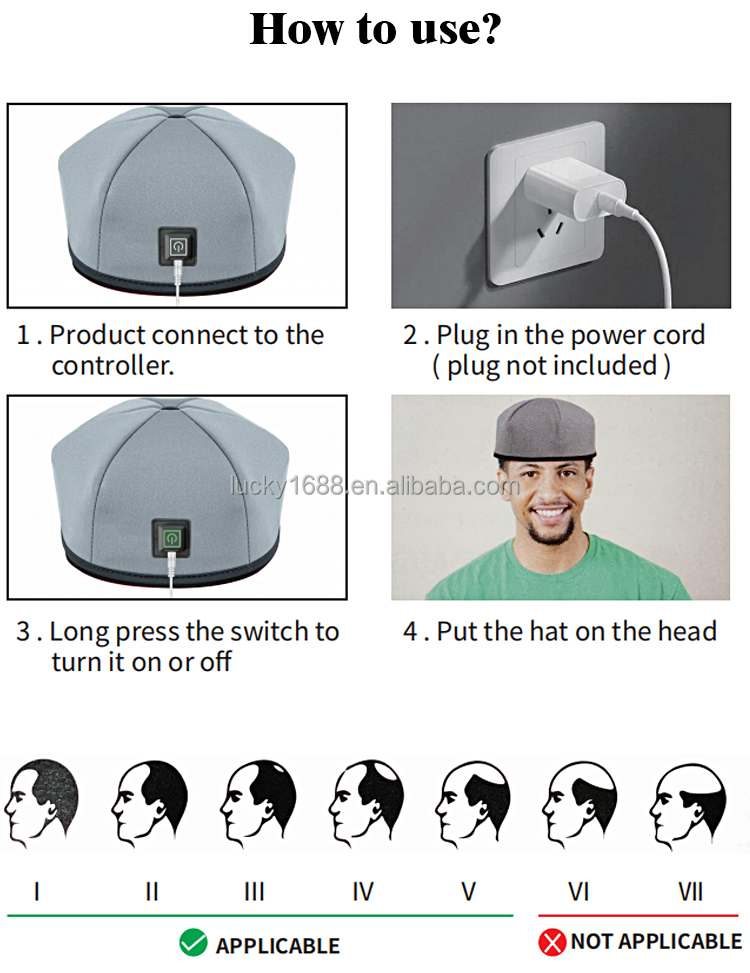 How to use?

1 . Product connect to the controller.

2 . Plug in the power cord ( plug not included )

lucky1688.en.alibaba.com

3 . Long press the switch to turn it on or off

4 . Put the hat on the head

I

II

III

IV

V

VI

VII

APPLICABLE

NOT APPLICABLE