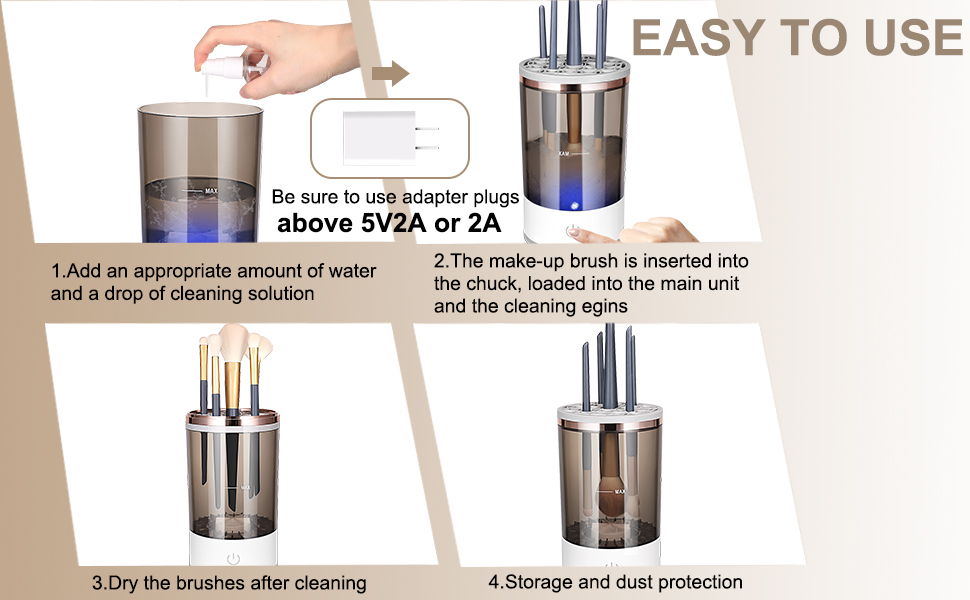 EASY TO USE

MAX

Be sure to use adapter plugs
above 5V2A or 2A

MAX

1.Add an appropriate amount of water and a drop of cleaning solution

2.The make-up brush is inserted into the chuck, loaded into the main unit and the cleaning egins

MAX

MAX

3.Dry the brushes after cleaning

4.Storage and dust protection