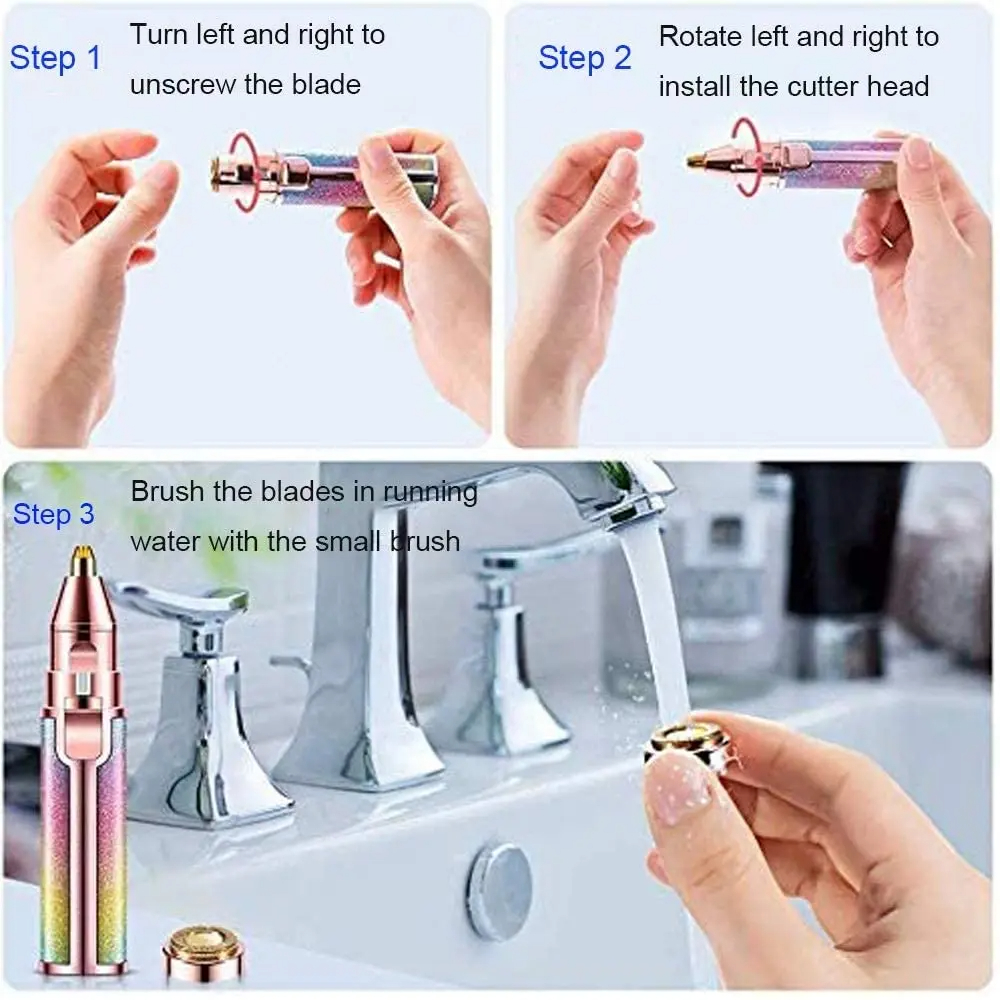 Step 1 Turn left and right to unscrew the blade

Step 2 Rotate left and right to install the cutter head

Step 3 Brush the blades in running water with the small brush