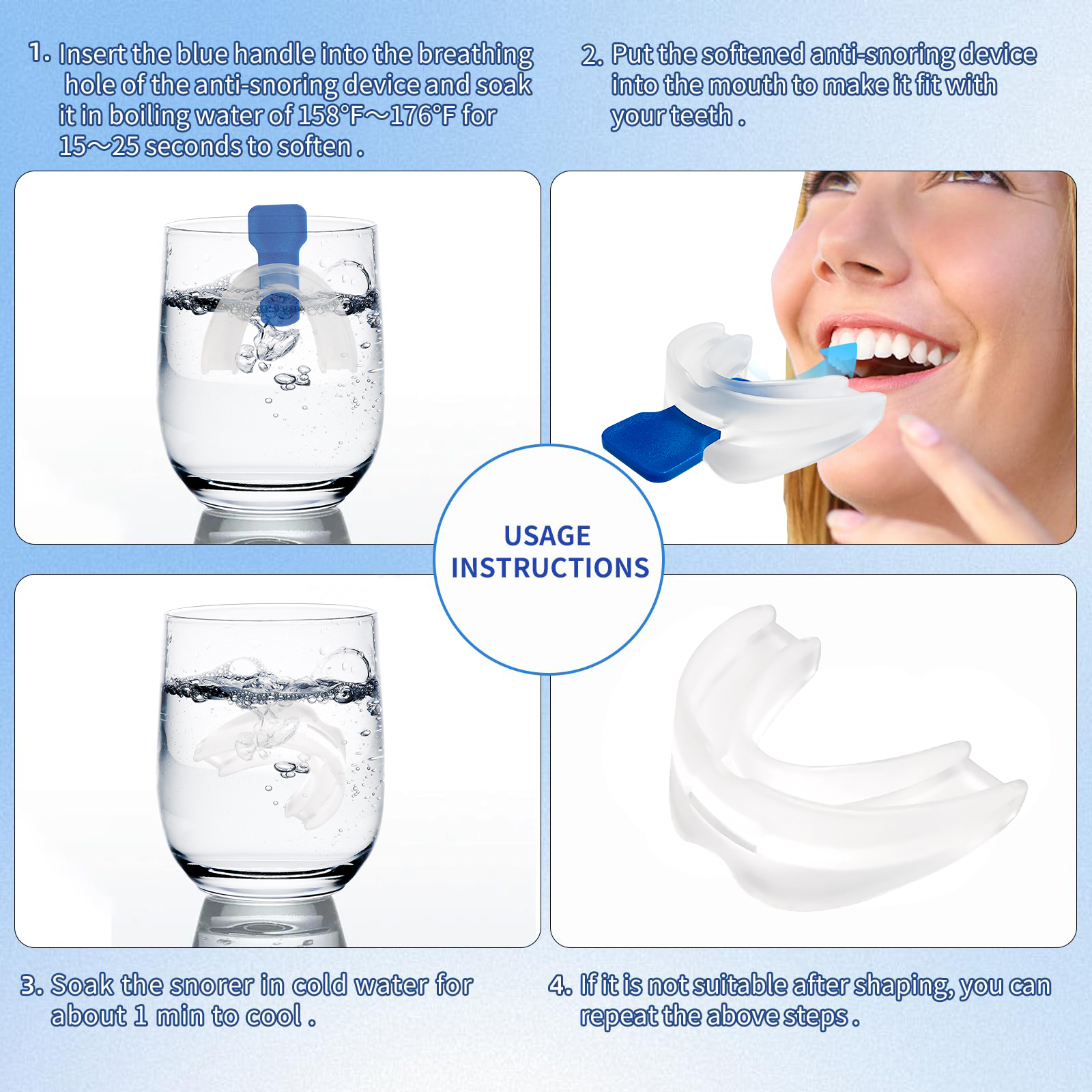 1. Insert the blue handle into the breathing hole of the anti-snoring device and soak it in boiling water of 158°F～176°F for 15～25 seconds to soften .

2. Put the softened anti-snoring device into the mouth to make it fit with your teeth .

USAGE INSTRUCTIONS

3. Soak the snorer in cold water for about 1 min to cool .

4. If it is not suitable after shaping, you can repeat the above steps .