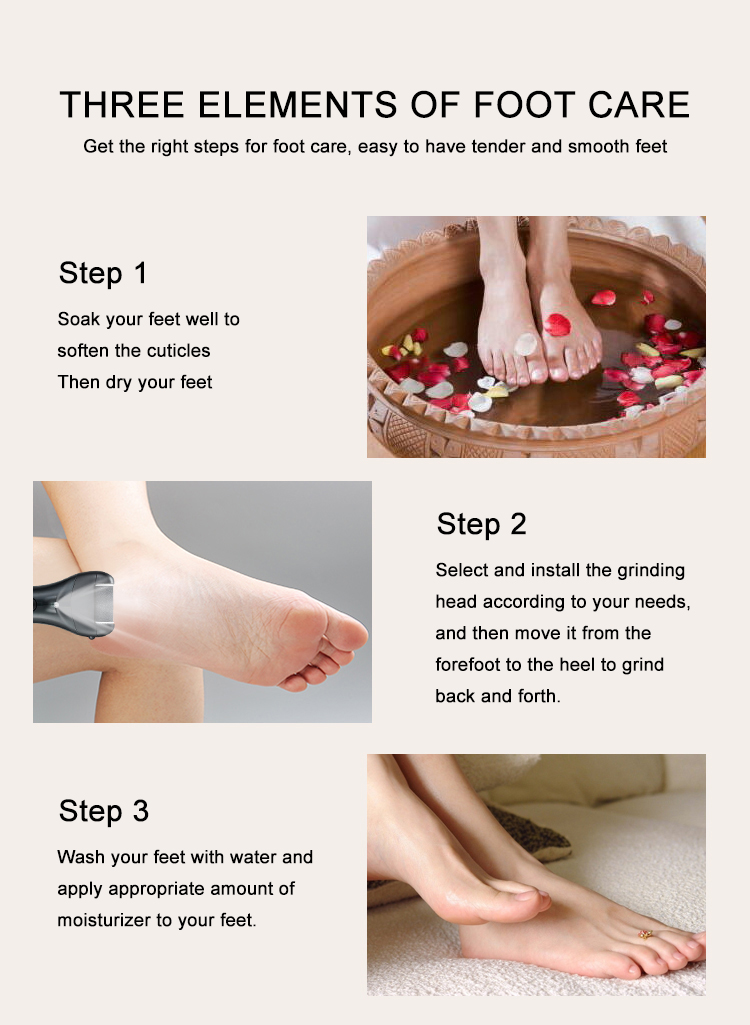 THREE ELEMENTS OF FOOT CARE

Get the right steps for foot care, easy to have tender and smooth feet

Step 1

Soak your feet well to soften the cuticles
Then dry your feet

Step 2

Select and install the grinding head according to your needs, and then move it from the forefoot to the heel to grind back and forth.

Step 3

Wash your feet with water and apply appropriate amount of moisturizer to your feet.