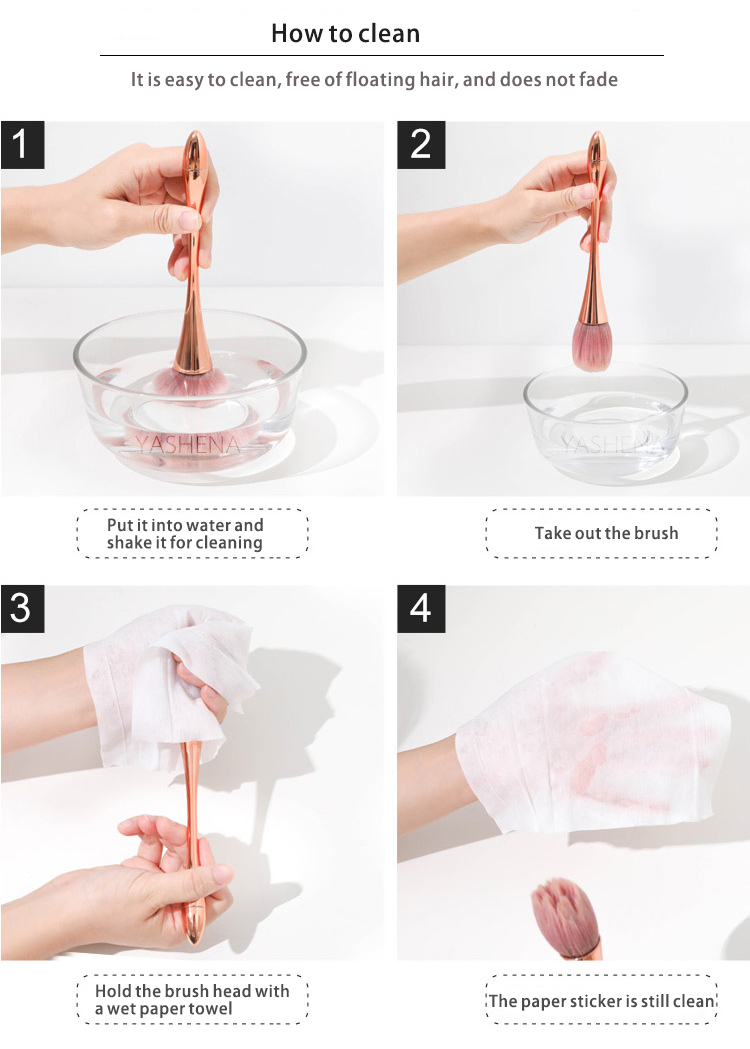 How to clean

It is easy to clean, free of floating hair, and does not fade

1

YASHENA

Put it into water and shake it for cleaning

2

YASHENA

Take out the brush

3

Hold the brush head with a wet paper towel

4

The paper sticker is still clean