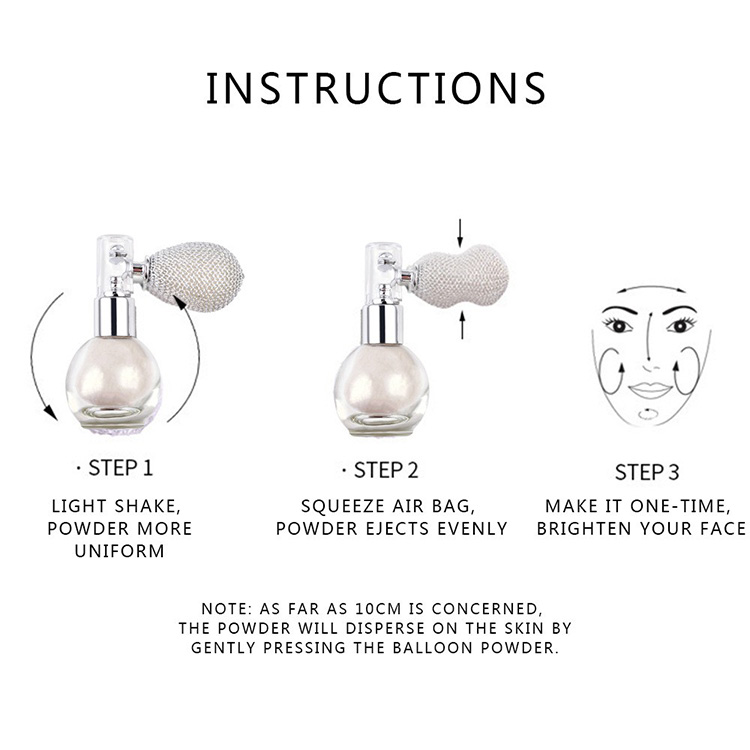 INSTRUCTIONS

· STEP 1

LIGHT SHAKE, POWDER MORE UNIFORM

· STEP 2

SQUEEZE AIR BAG, POWDER EJECTS EVENLY

STEP 3

MAKE IT ONE-TIME, BRIGHTEN YOUR FACE

NOTE: AS FAR AS 10CM IS CONCERNED, THE POWDER WILL DISPERSE ON THE SKIN BY GENTLY PRESSING THE BALLOON POWDER.