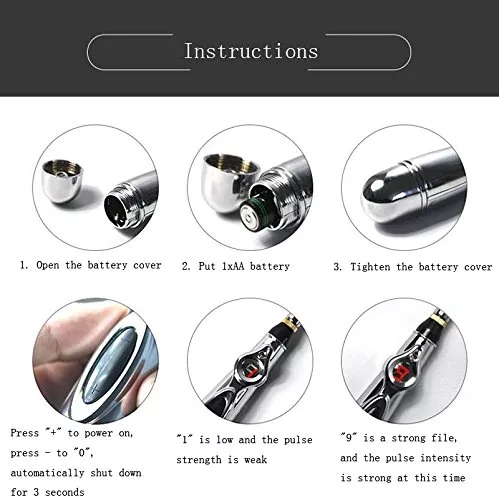 Instructions

1. Open the battery cover

2. Put 1xAA battery

3. Tighten the battery cover

Press "+" to power on, press - to "0", automatically shut down for 3 seconds

"1" is low and the pulse strength is weak

"9" is a strong file, and the pulse intensity is strong at this time