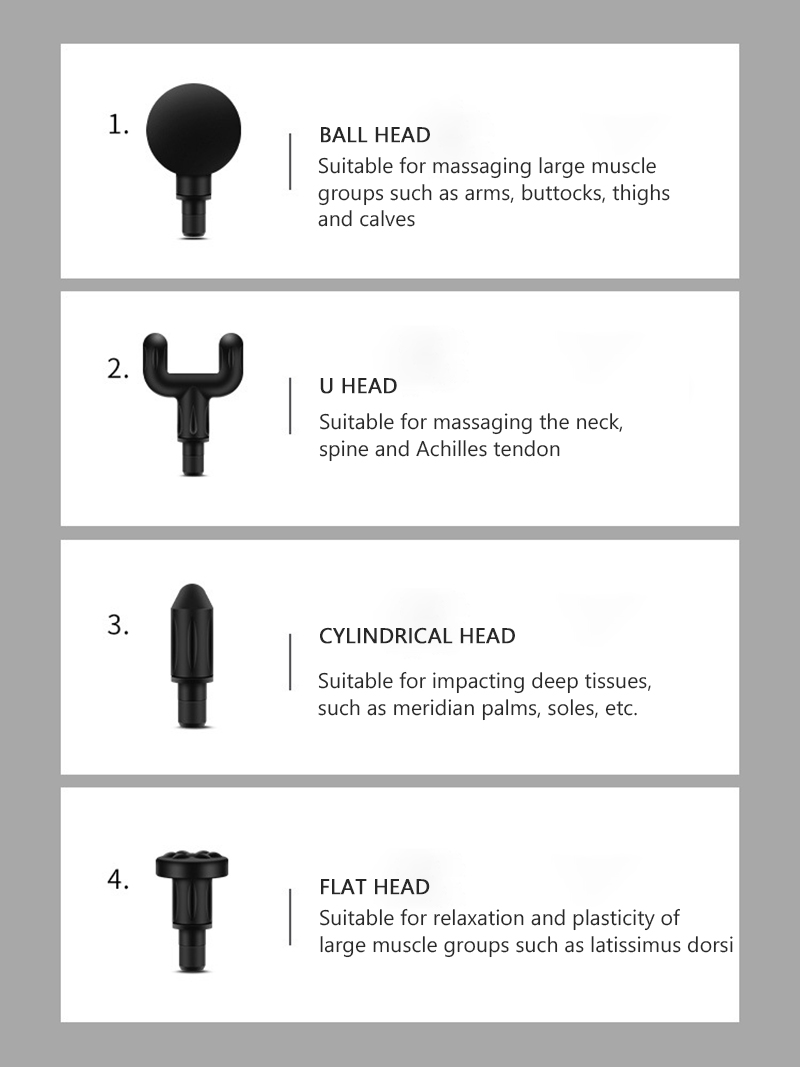 1.

BALL HEAD
Suitable for massaging large muscle groups such as arms, buttocks, thighs and calves

2.

U HEAD
Suitable for massaging the neck, spine and Achilles tendon

3.

CYLINDRICAL HEAD
Suitable for impacting deep tissues, such as meridian palms, soles, etc.

4.

FLAT HEAD
Suitable for relaxation and plasticity of large muscle groups such as latissimus dorsi