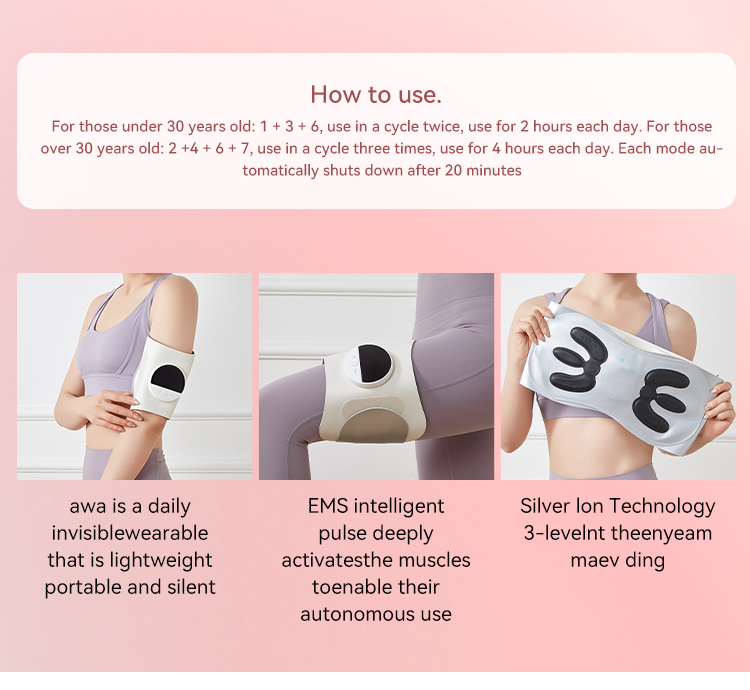 How to use.

For those under 30 years old: 1 + 3 + 6, use in a cycle twice, use for 2 hours each day. For those over 30 years old: 2 +4 + 6 + 7, use in a cycle three times, use for 4 hours each day. Each mode automatically shuts down after 20 minutes

awa is a daily invisiblewearable that is lightweight portable and silent

EMS intelligent pulse deeply activatesthe muscles toenable their autonomous use

Silver Ion Technology 3-levelnt theenyeam maev ding