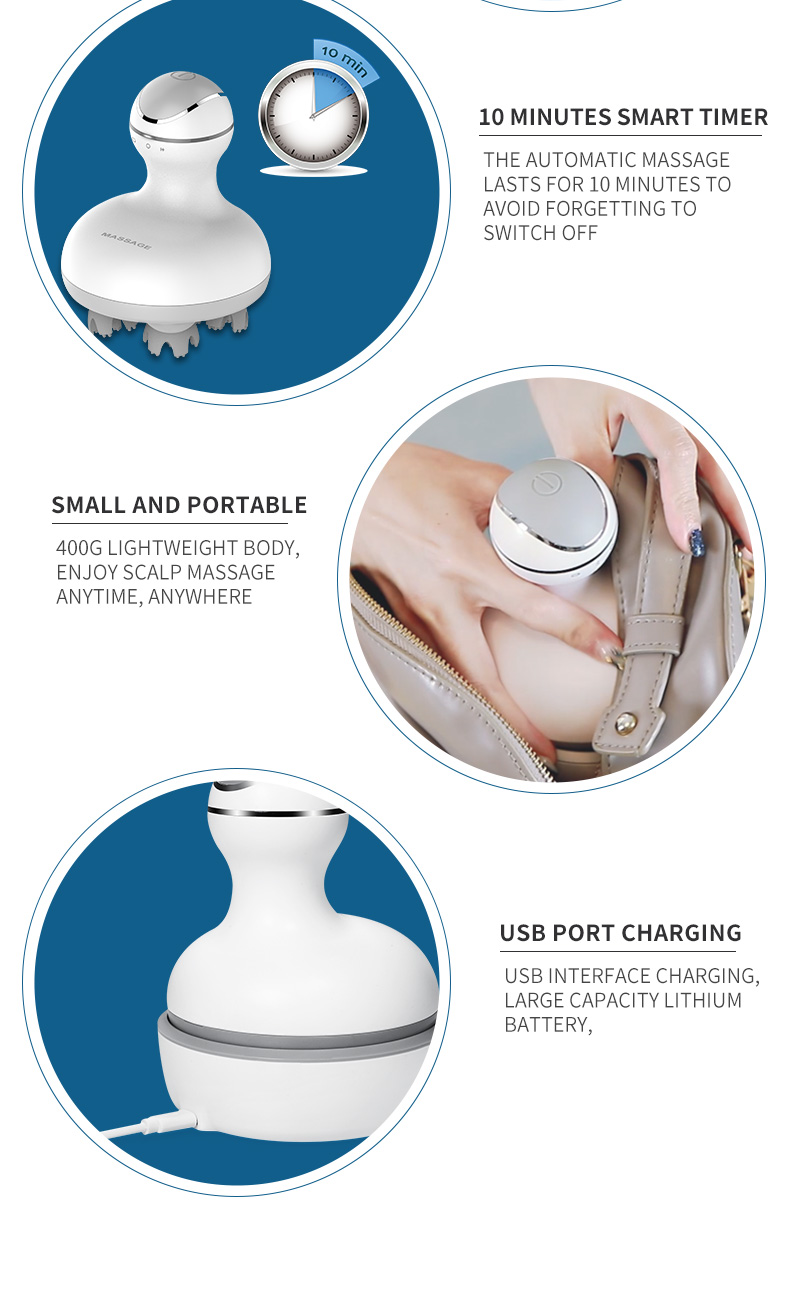 10 min

MASSAGE

10 MINUTES SMART TIMER

THE AUTOMATIC MASSAGE LASTS FOR 10 MINUTES TO AVOID FORGETTING TO SWITCH OFF

SMALL AND PORTABLE

400G LIGHTWEIGHT BODY, ENJOY SCALP MASSAGE ANYTIME, ANYWHERE

USB PORT CHARGING

USB INTERFACE CHARGING, LARGE CAPACITY LITHIUM BATTERY,