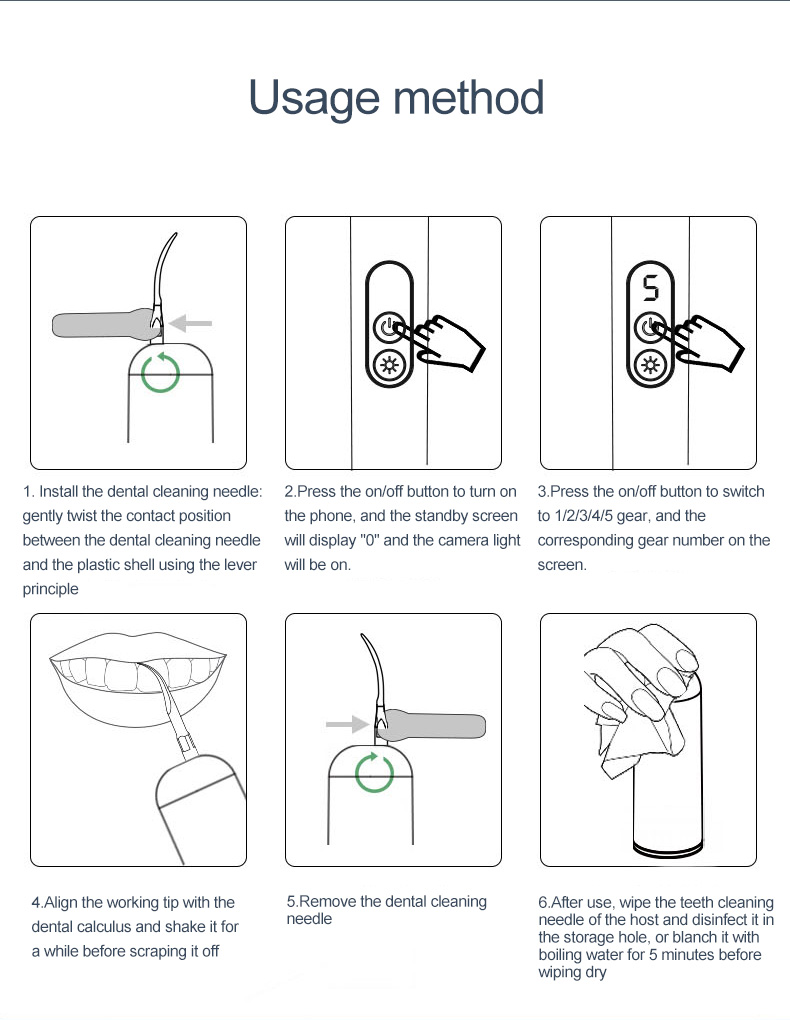 Usage method

5

1. Install the dental cleaning needle: gently twist the contact position between the dental cleaning needle and the plastic shell using the lever principle

2.Press the on/off button to turn on the phone, and the standby screen will display "0" and the camera light will be on.

3.Press the on/off button to switch to 1/2/3/4/5 gear, and the corresponding gear number on the screen.

4.Align the working tip with the dental calculus and shake it for a while before scraping it off

5.Remove the dental cleaning needle

6.After use, wipe the teeth cleaning needle of the host and disinfect it in the storage hole, or blanch it with boiling water for 5 minutes before wiping dry