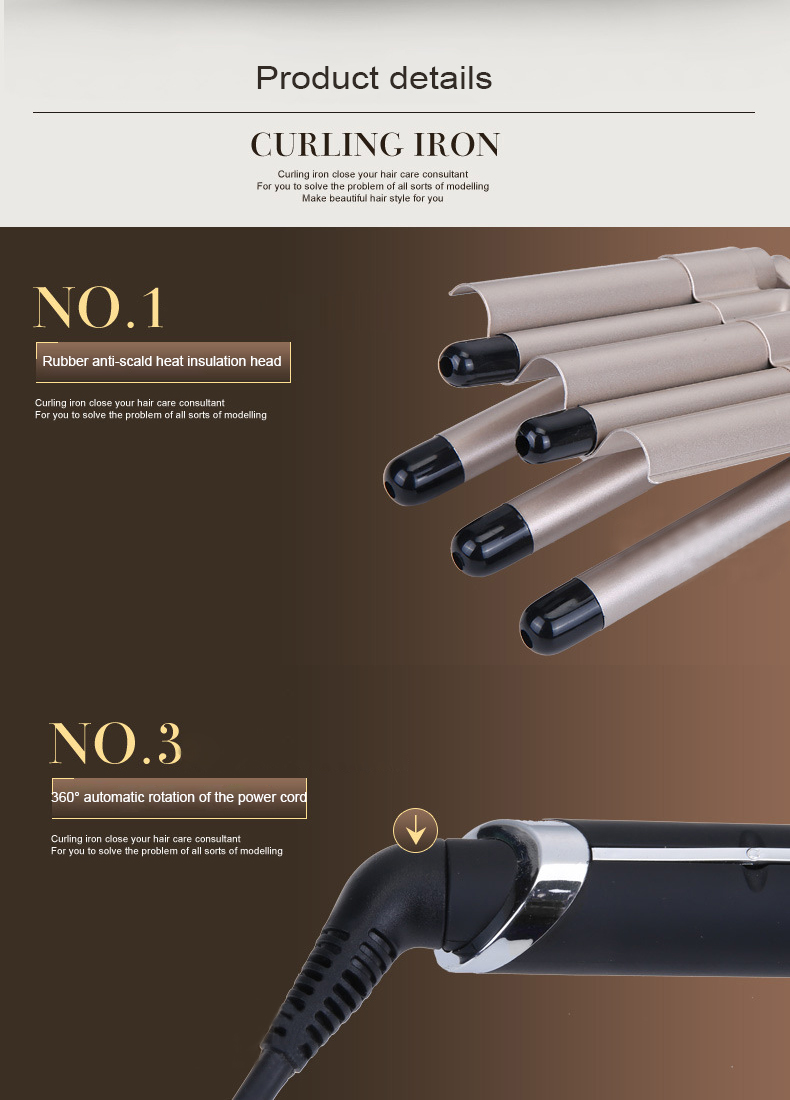 Product details

CURLING IRON

Curling iron close your hair care consultant
For you to solve the problem of all sorts of modelling
Make beautiful hair style for you

NO.1

Rubber anti-scald heat insulation head

Curling iron close your hair care consultant
For you to solve the problem of all sorts of modelling

NO.3

360° automatic rotation of the power cord

Curling iron close your hair care consultant
For you to solve the problem of all sorts of modelling