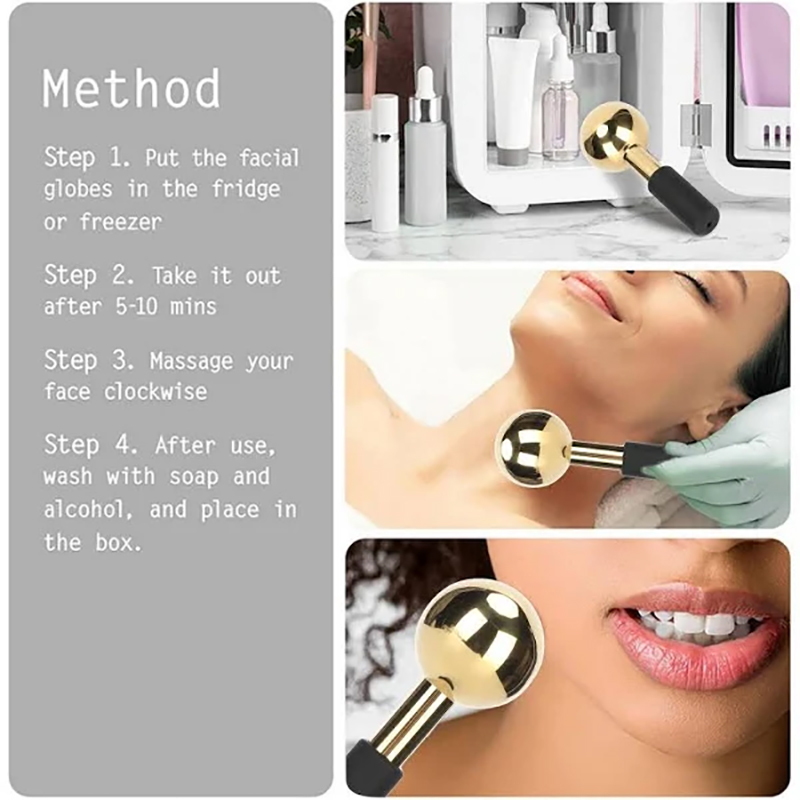 Method

Step 1. Put the facial globes in the fridge or freezer

Step 2. Take it out after 5-10 mins

Step 3. Massage your face clockwise

Step 4. After use, wash with soap and alcohol, and place in the box.