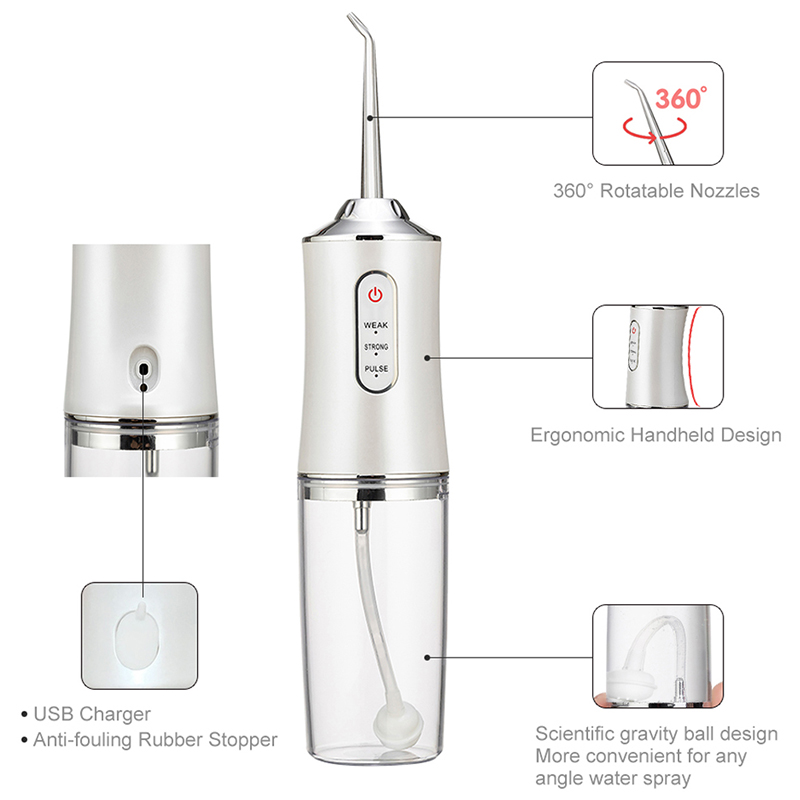 360°

360° Rotatable Nozzles

WEAK
STRONG
PULSE

Ergonomic Handheld Design

• USB Charger
• Anti-fouling Rubber Stopper

Scientific gravity ball design
More convenient for any angle water spray