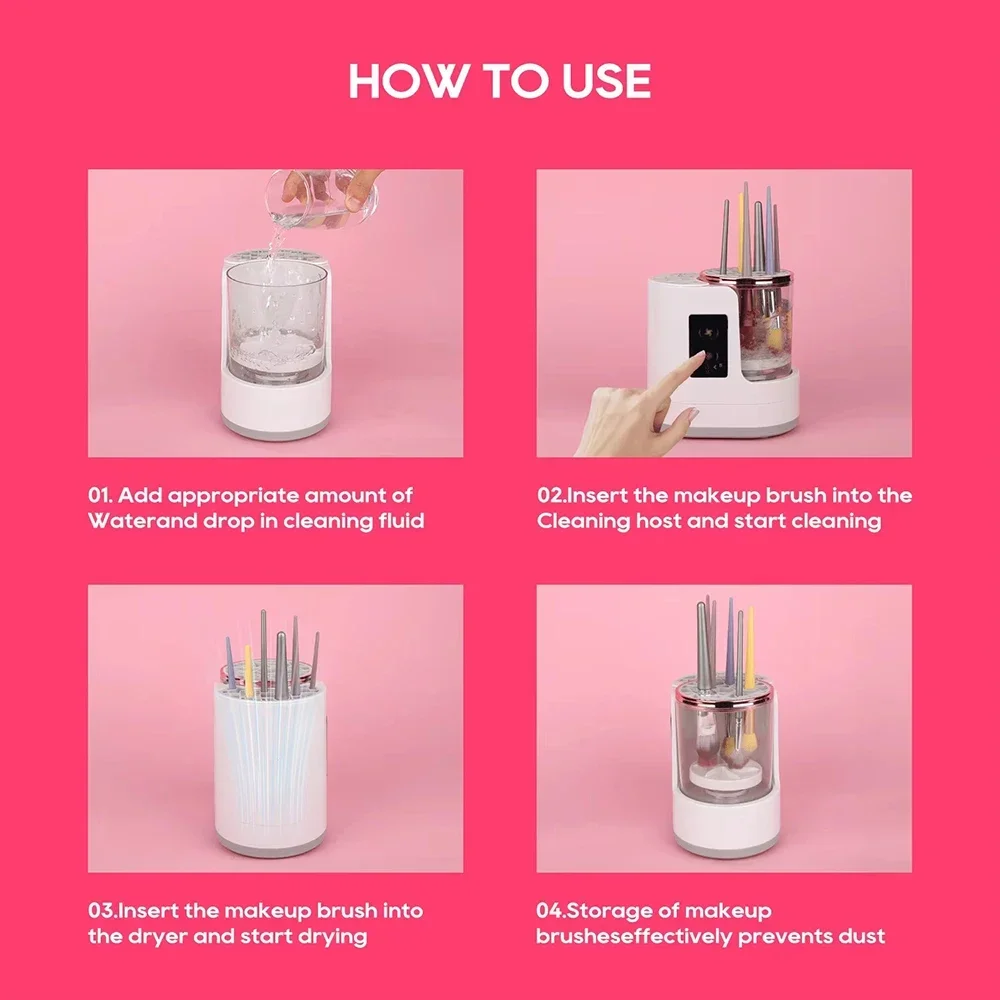 HOW TO USE

01. Add appropriate amount of Waterand drop in cleaning fluid

02.Insert the makeup brush into the Cleaning host and start cleaning

03.Insert the makeup brush into the dryer and start drying

04.Storage of makeup brusheseffectively prevents dust