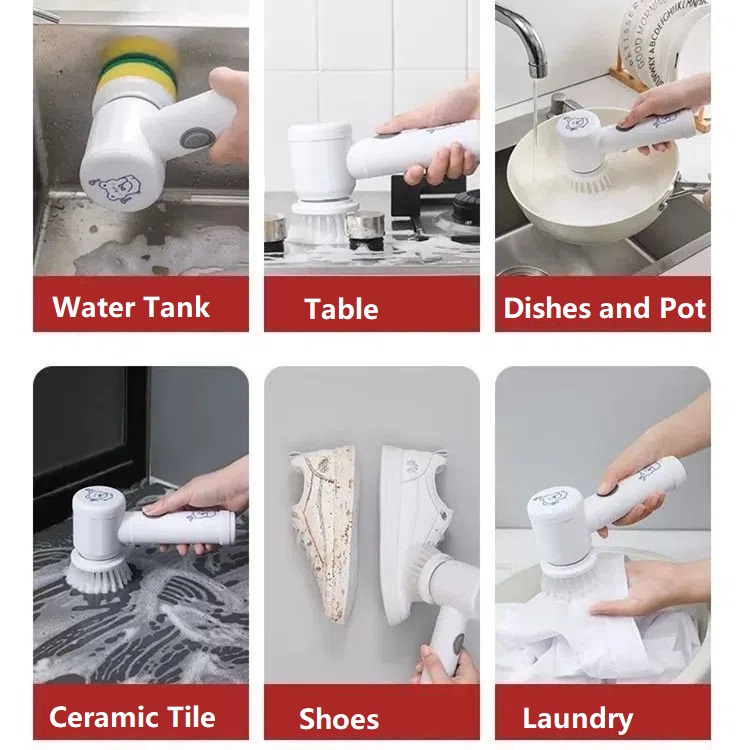 Water Tank

Table

Dishes and Pot

Ceramic Tile

Shoes

Laundry