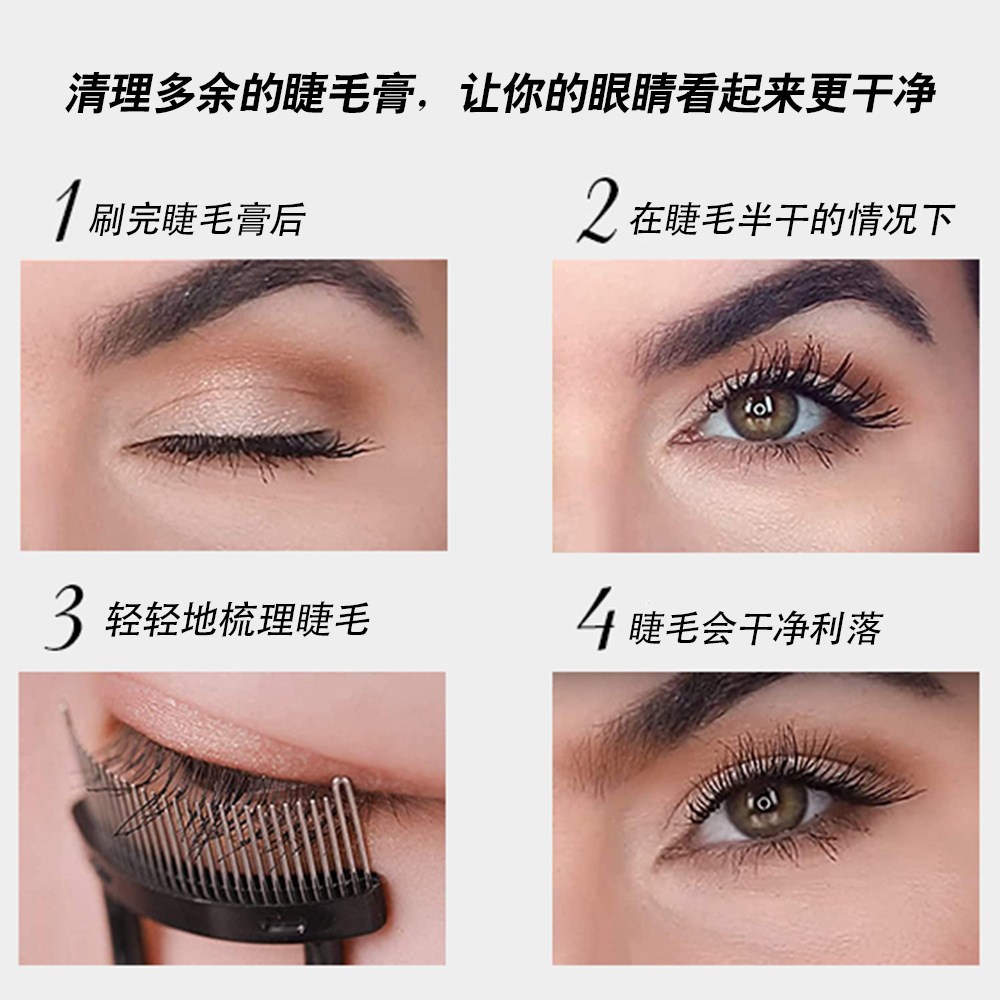 清理多余的睫毛膏，让你的眼睛看起来更干净

1 刷完睫毛膏后

2 在睫毛半干的情况下

3 轻轻地梳理睫毛

4 睫毛会干净利落