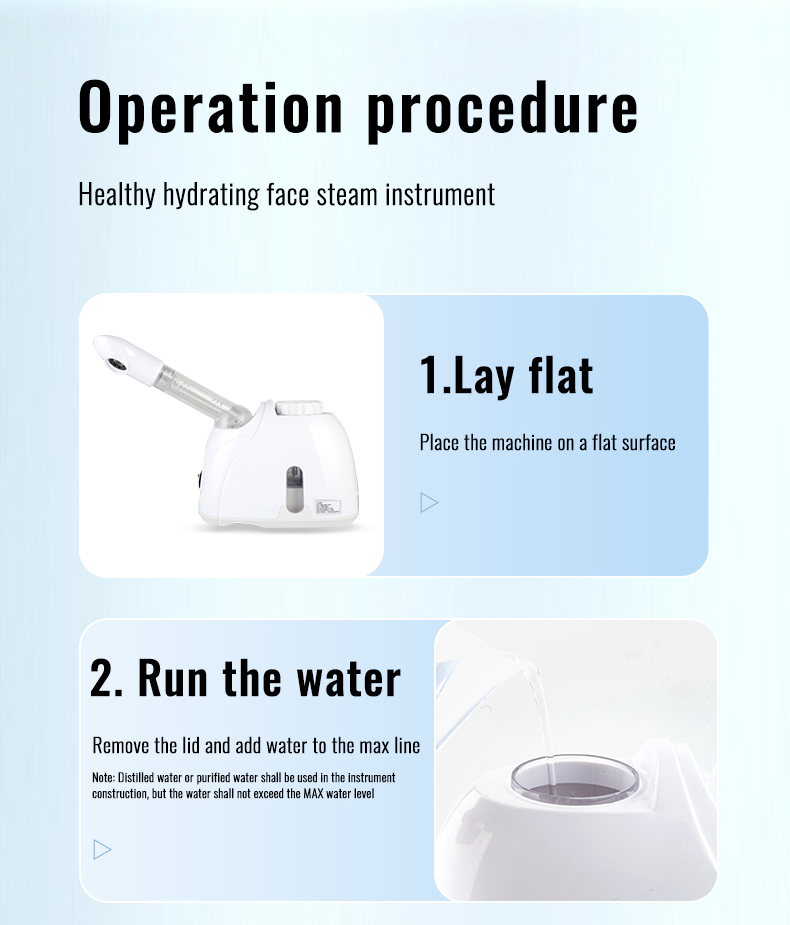 Operation procedure

Healthy hydrating face steam instrument

1.Lay flat

Place the machine on a flat surface

2. Run the water

Remove the lid and add water to the max line

Note: Distilled water or purified water shall be used in the instrument construction, but the water shall not exceed the MAX water level