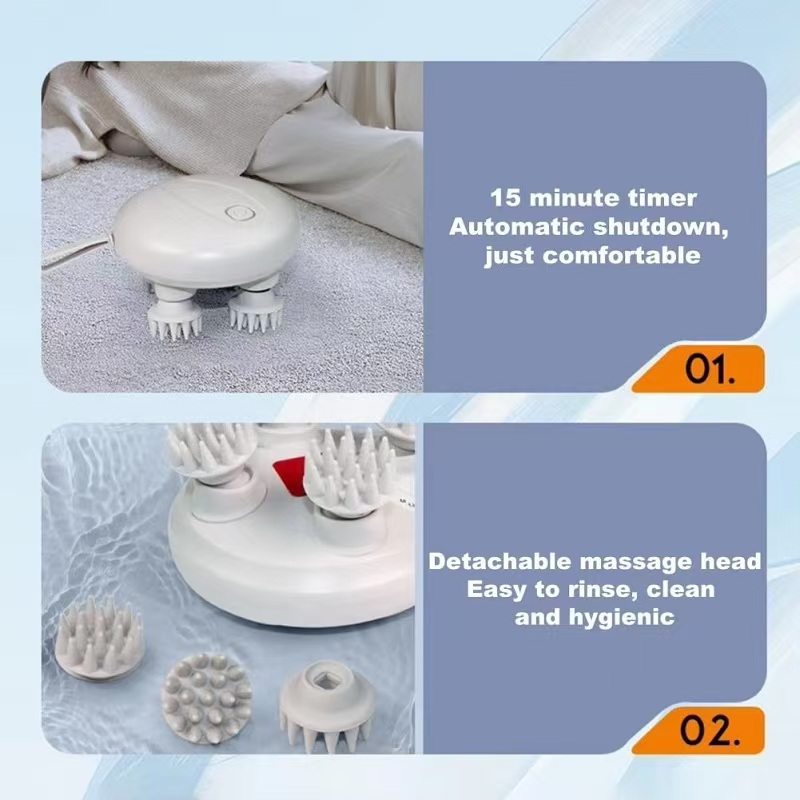 15 minute timer
Automatic shutdown,
just comfortable

01.

Detachable massage head
Easy to rinse, clean
and hygienic

02.