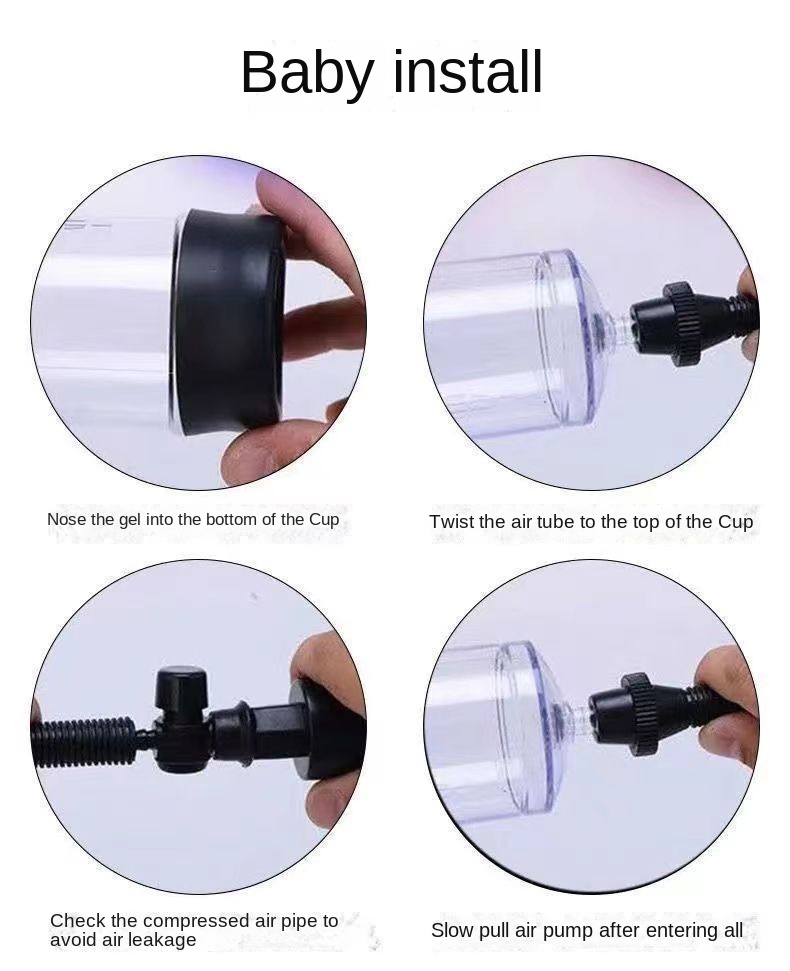 Baby install

Nose the gel into the bottom of the Cup

Twist the air tube to the top of the Cup

Check the compressed air pipe to avoid air leakage

Slow pull air pump after entering all