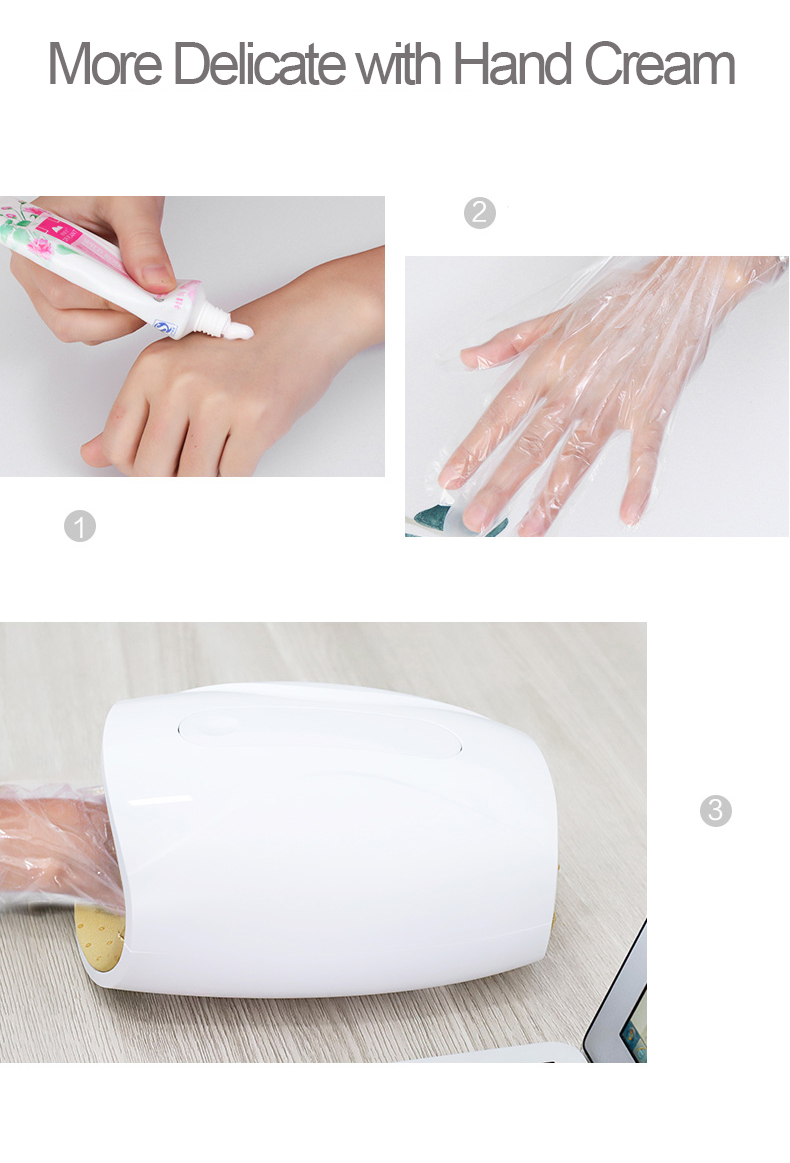 More Delicate with Hand Cream

2

1

3