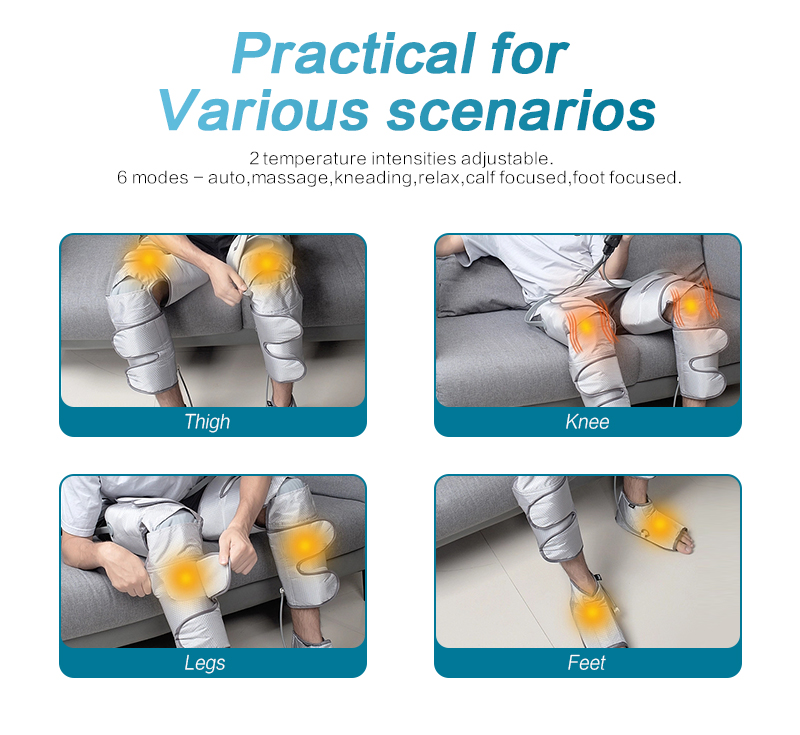 Practical for
Various scenarios

2 temperature intensities adjustable.
6 modes – auto,massage,kneading,relax,calf focused,foot focused.

Thigh

Knee

Legs

Feet