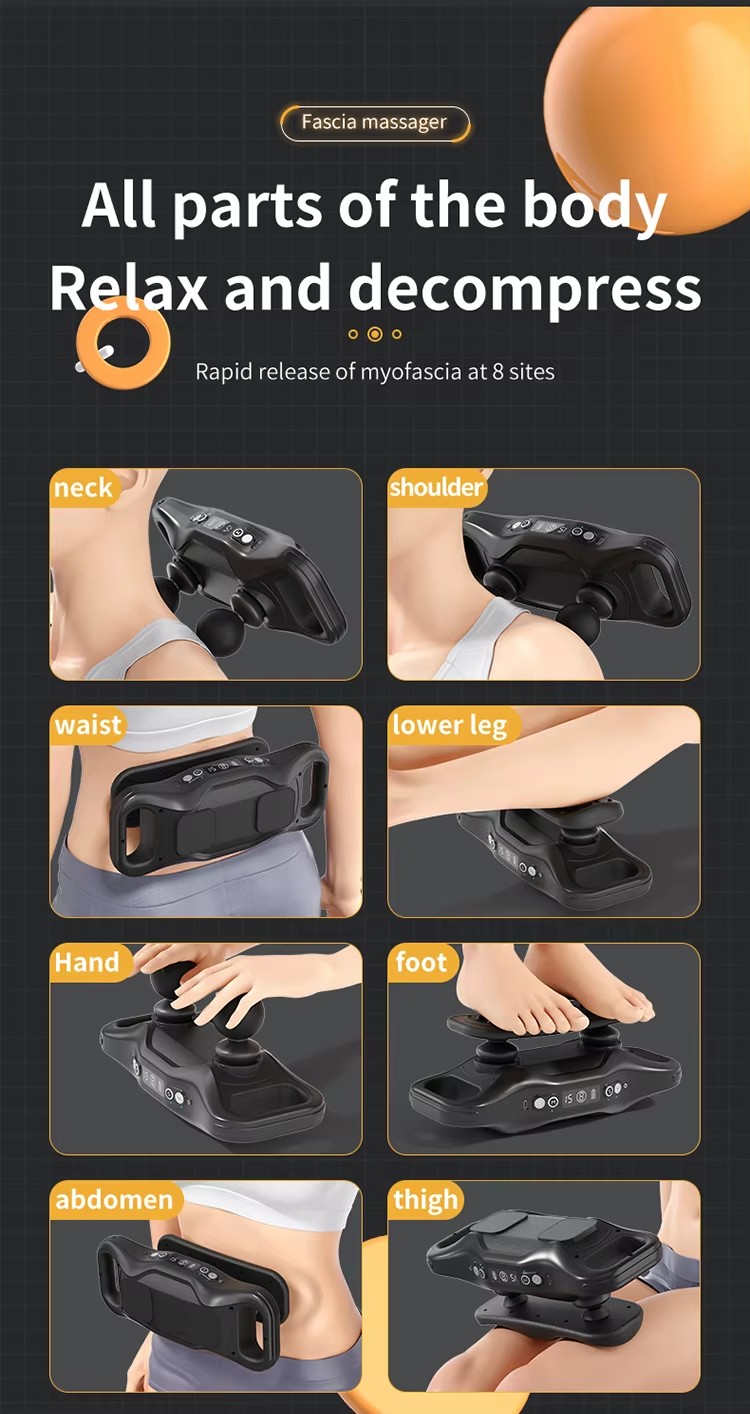 Fascia massager

All parts of the body
Relax and decompress

Rapid release of myofascia at 8 sites

neck

shoulder

waist

lower leg

Hand

foot

abdomen

thigh