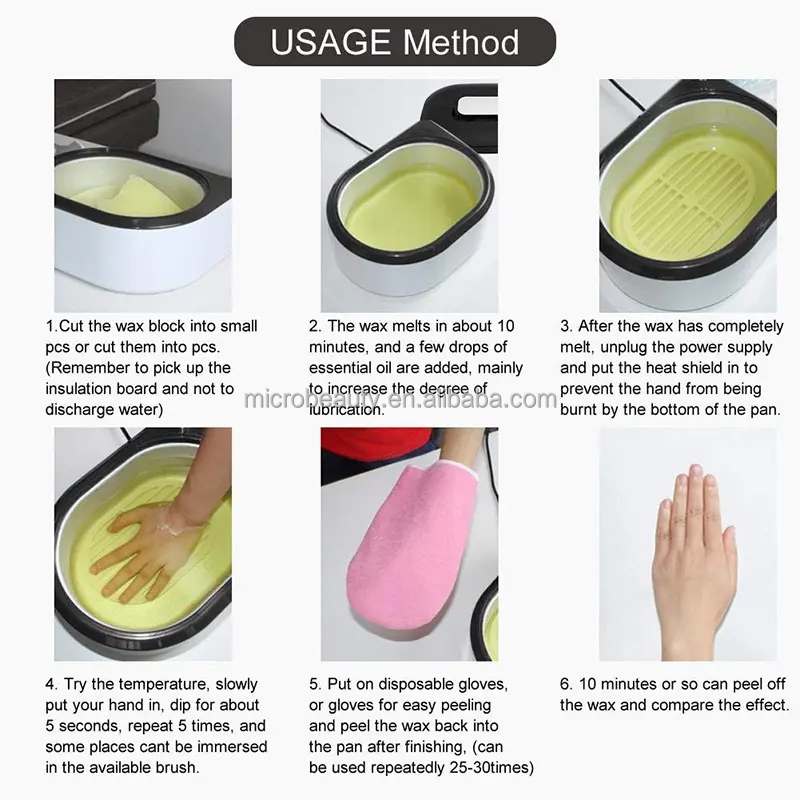 USAGE Method

1.Cut the wax block into small pcs or cut them into pcs. (Remember to pick up the insulation board and not to discharge water)

2. The wax melts in about 10 minutes, and a few drops of essential oil are added, mainly to increase the degree of lubrication.

3. After the wax has completely melt, unplug the power supply and put the heat shield in to prevent the hand from being burnt by the bottom of the pan.

microbeauty.en.alibaba.com

4. Try the temperature, slowly put your hand in, dip for about 5 seconds, repeat 5 times, and some places cant be immersed in the available brush.

5. Put on disposable gloves, or gloves for easy peeling and peel the wax back into the pan after finishing, (can be used repeatedly 25-30times)

6. 10 minutes or so can peel off the wax and compare the effect.