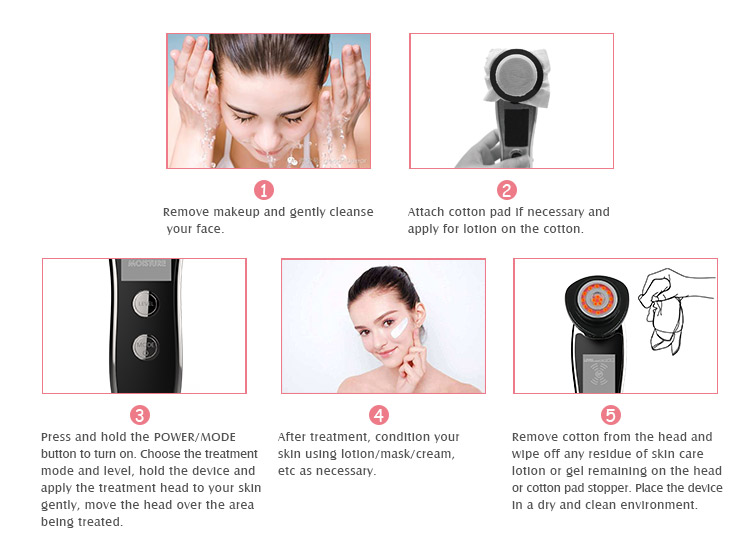 1

Remove makeup and gently cleanse your face.

2

Attach cotton pad if necessary and apply for lotion on the cotton.

MOISTURE

LEVEL

MODE

3

Press and hold the POWER/MODE button to turn on. Choose the treatment mode and level, hold the device and apply the treatment head to your skin gently, move the head over the area being treated.

4

After treatment, condition your skin using lotion/mask/cream, etc as necessary.

5

Remove cotton from the head and wipe off any residue of skin care lotion or gel remaining on the head or cotton pad stopper. Place the device in a dry and clean environment.