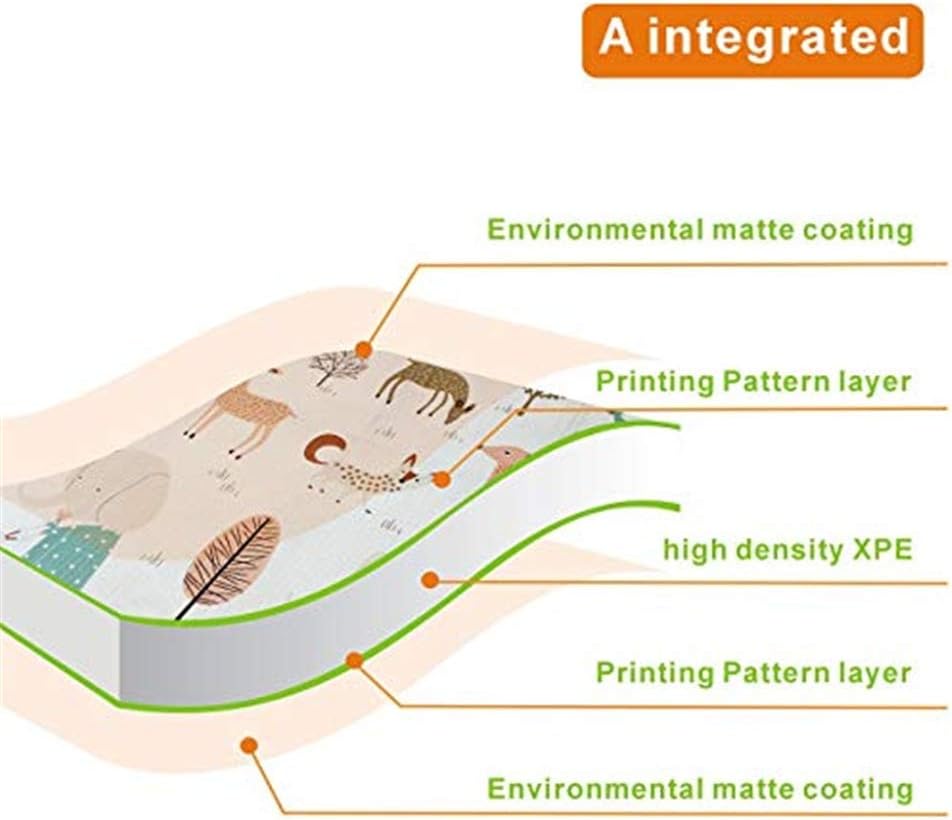 A integrated

Environmental matte coating

Printing Pattern layer

high density XPE

Printing Pattern layer

Environmental matte coating