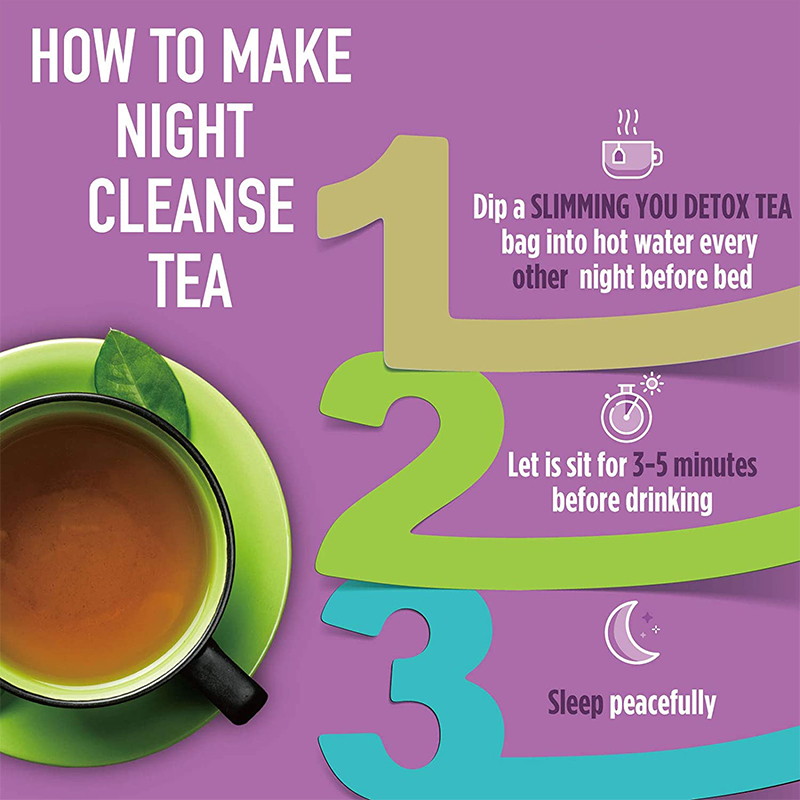 HOW TO MAKE NIGHT CLEANSE TEA

1

Dip a SLIMMING YOU DETOX TEA bag into hot water every other night before bed

2

Let is sit for 3-5 minutes before drinking

3

Sleep peacefully