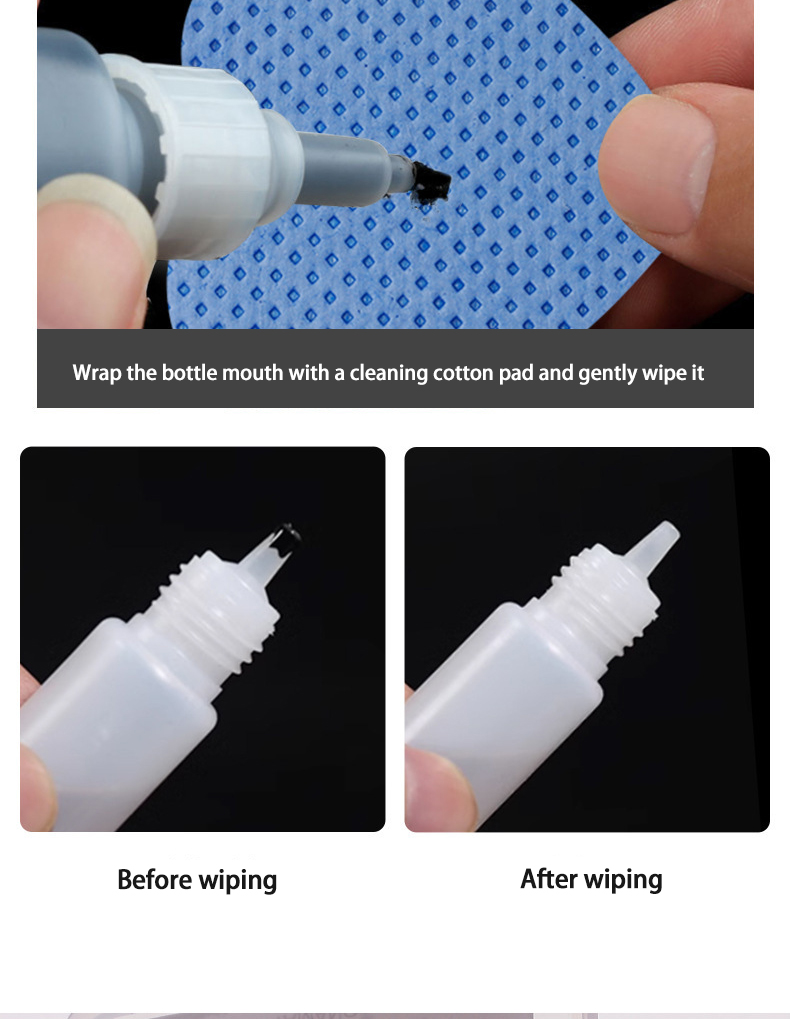 Wrap the bottle mouth with a cleaning cotton pad and gently wipe it

Before wiping

After wiping