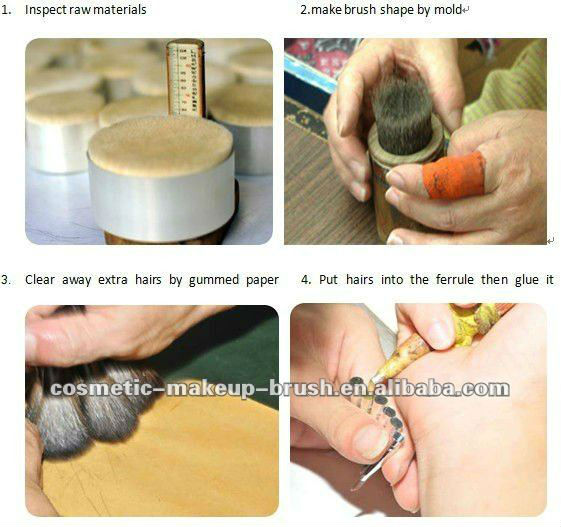 1. Inspect raw materials

2.make brush shape by mold

3. Clear away extra hairs by gummed paper

4. Put hairs into the ferrule then glue it

cosmetic-makeup-brush.en.alibaba.com