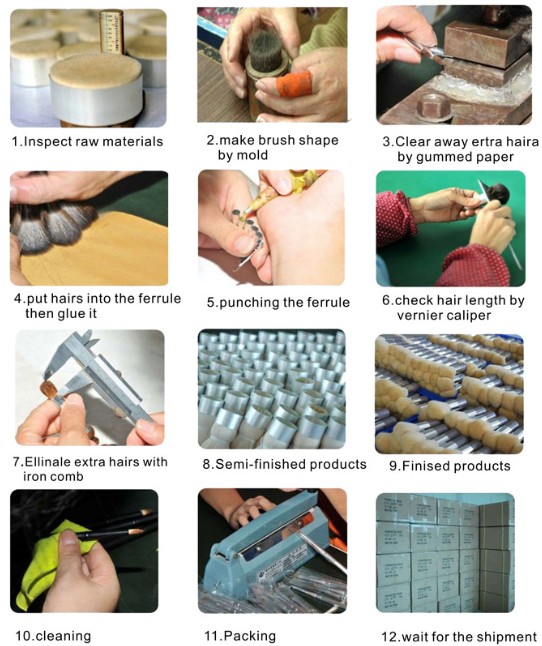 1.Inspect raw materials

2.make brush shape by mold

3.Clear away ertra haira by gummed paper

4.put hairs into the ferrule then glue it

5.punching the ferrule

6.check hair length by vernier caliper

7.Ellinale extra hairs with iron comb

8.Semi-finished products

9.Finised products

10.cleaning

11.Packing

12.wait for the shipment