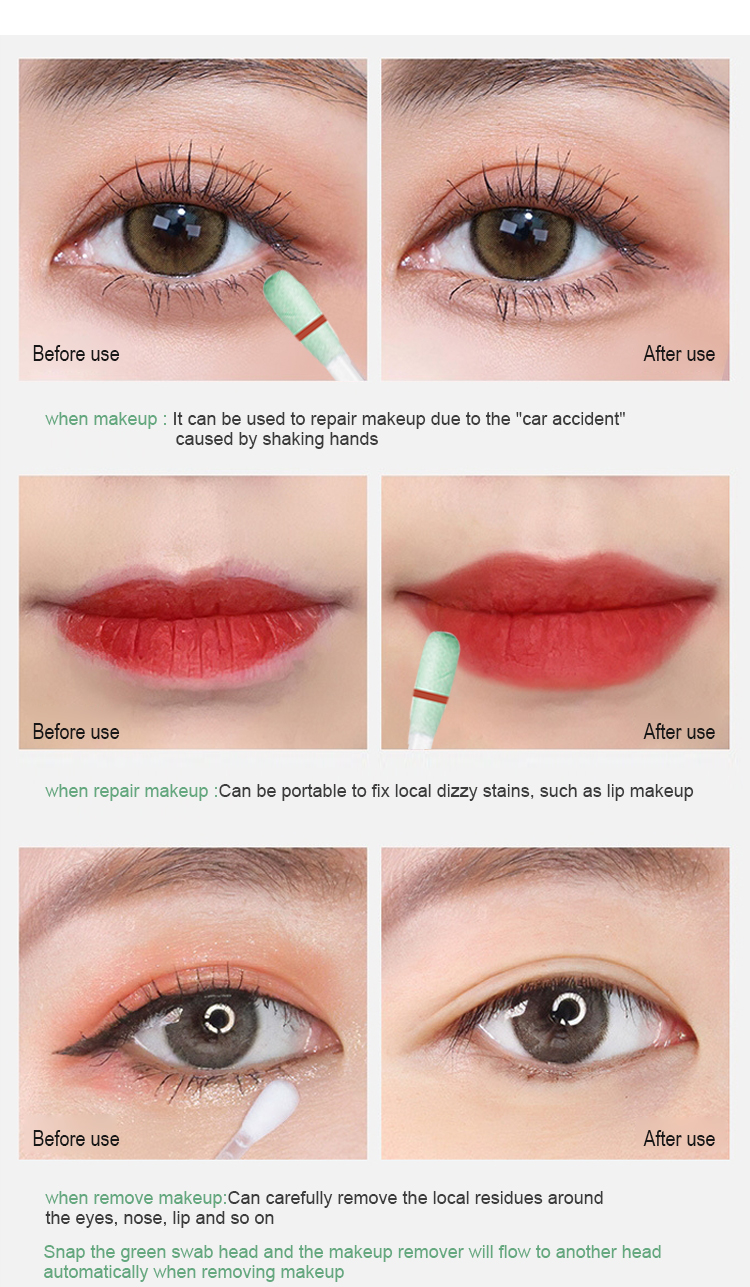 Before use

After use

when makeup : It can be used to repair makeup due to the "car accident" caused by shaking hands

Before use

After use

when repair makeup :Can be portable to fix local dizzy stains, such as lip makeup

Before use

After use

when remove makeup:Can carefully remove the local residues around the eyes, nose, lip and so on

Snap the green swab head and the makeup remover will flow to another head automatically when removing makeup