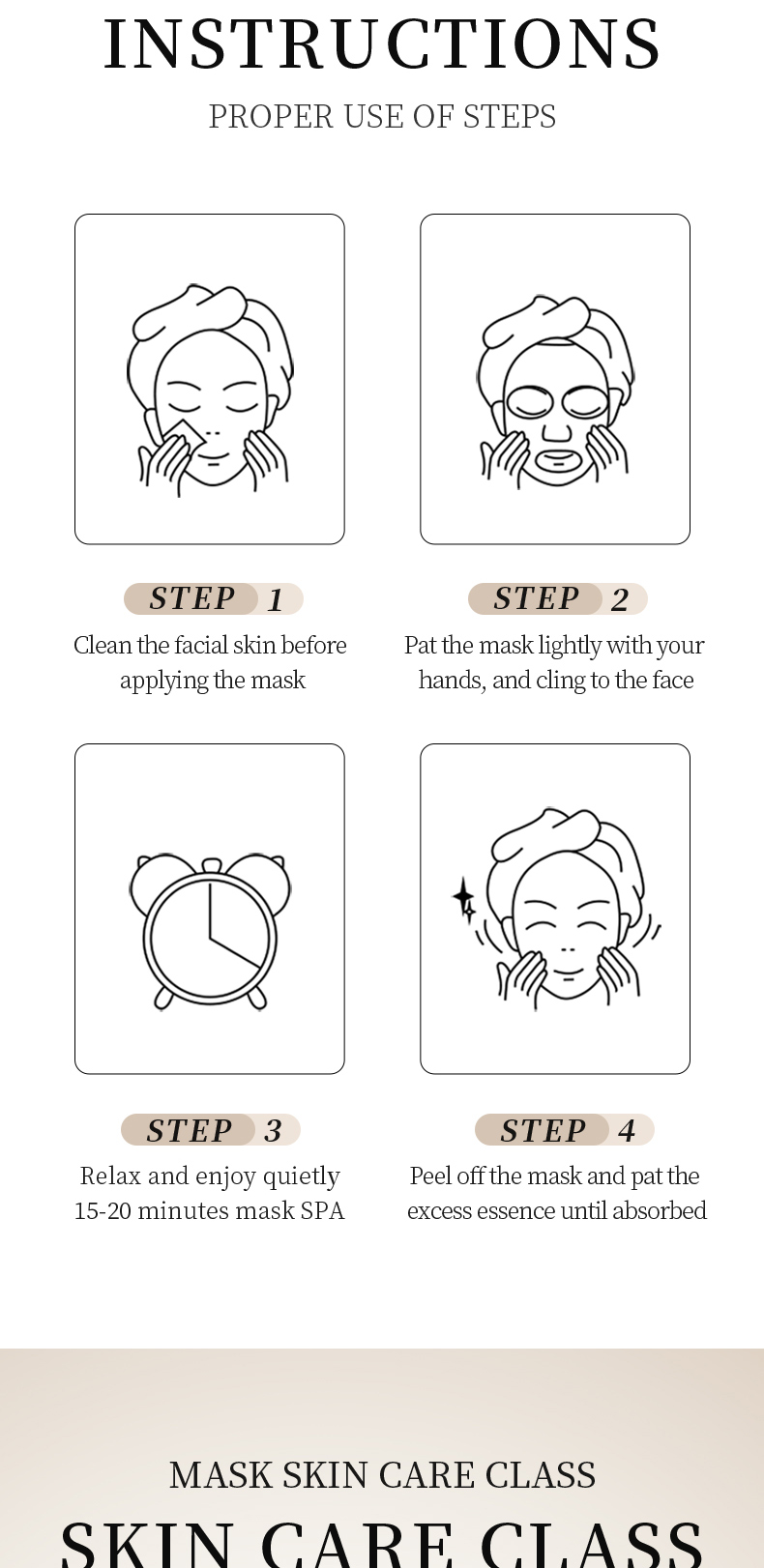 INSTRUCTIONS

PROPER USE OF STEPS

STEP 1
Clean the facial skin before applying the mask

STEP 2
Pat the mask lightly with your hands, and cling to the face

STEP 3
Relax and enjoy quietly 15-20 minutes mask SPA

STEP 4
Peel off the mask and pat the excess essence until absorbed

MASK SKIN CARE CLASS

SKIN CARE CLASS