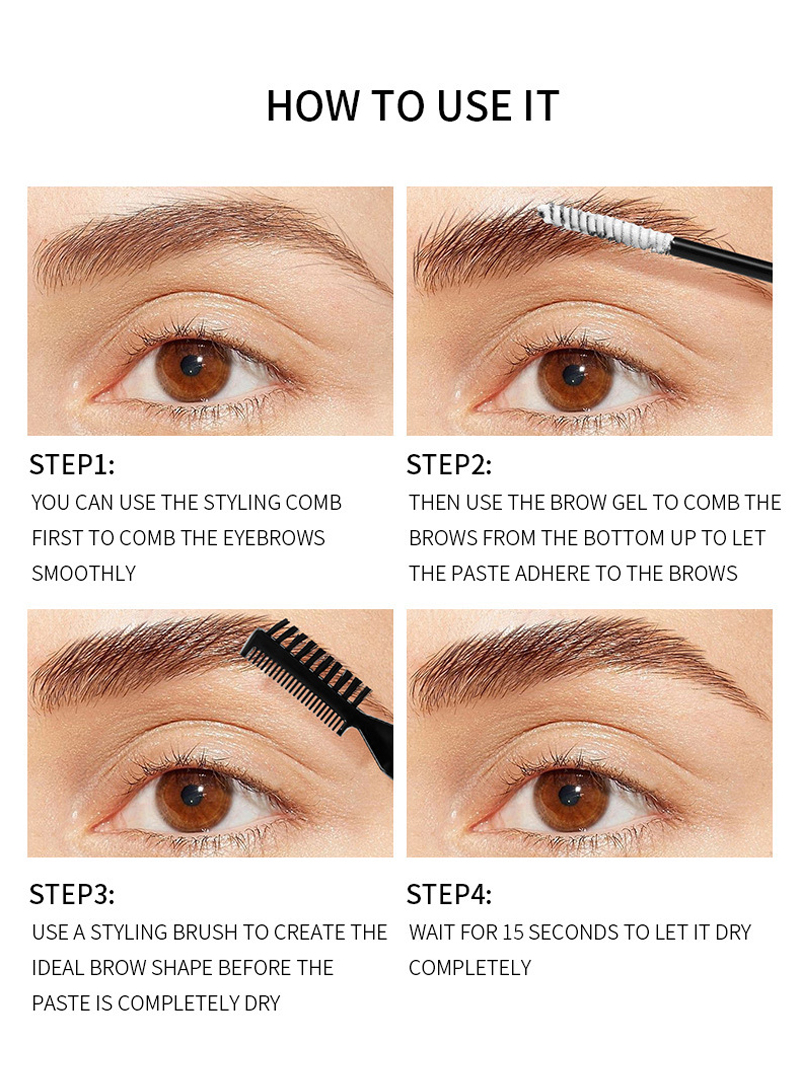 HOW TO USE IT

STEP1:
YOU CAN USE THE STYLING COMB FIRST TO COMB THE EYEBROWS SMOOTHLY

STEP2:
THEN USE THE BROW GEL TO COMB THE BROWS FROM THE BOTTOM UP TO LET THE PASTE ADHERE TO THE BROWS

STEP3:
USE A STYLING BRUSH TO CREATE THE IDEAL BROW SHAPE BEFORE THE PASTE IS COMPLETELY DRY

STEP4:
WAIT FOR 15 SECONDS TO LET IT DRY COMPLETELY