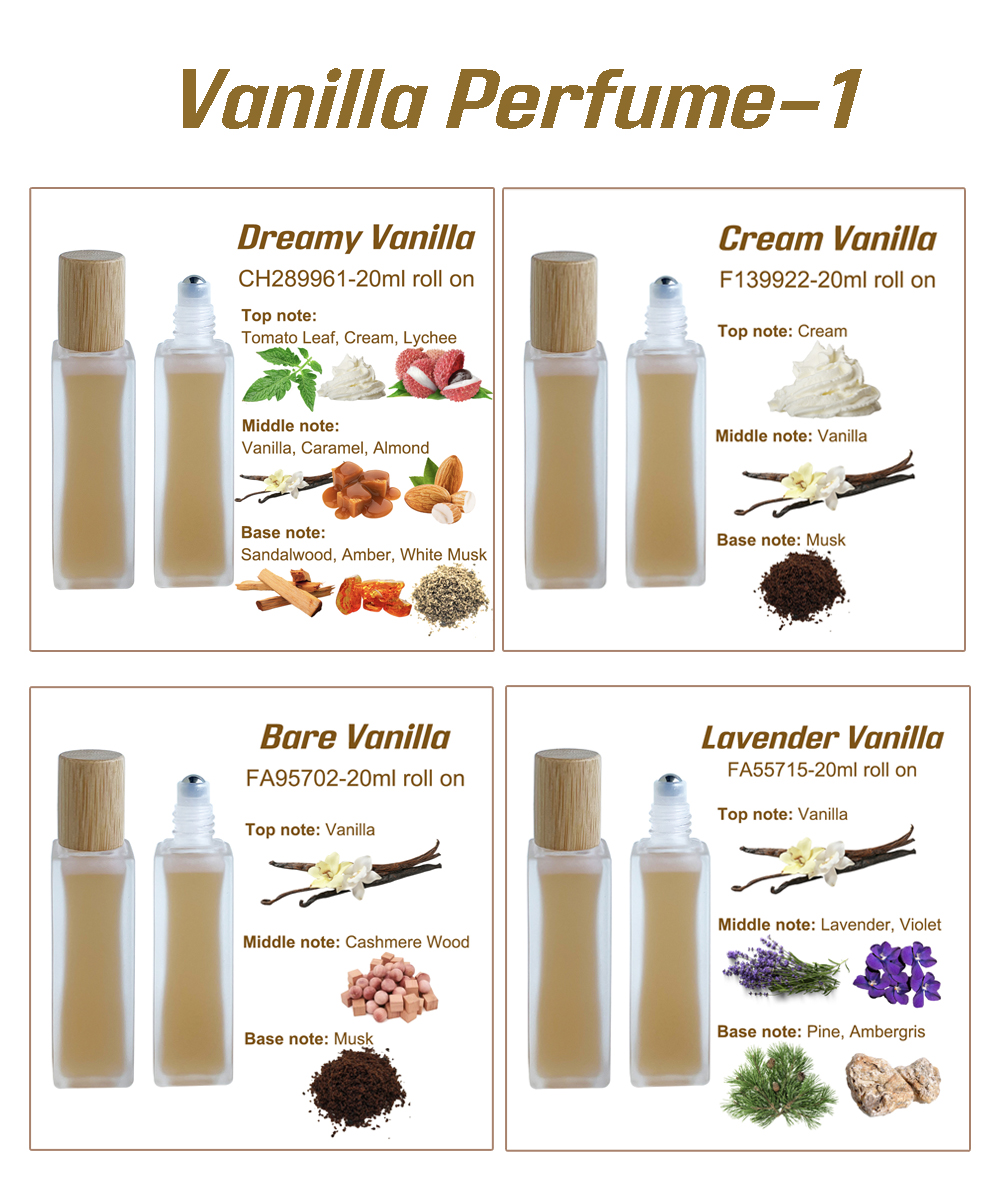 Vanilla Perfume-1

Dreamy Vanilla
CH289961-20ml roll on

Top note:
Tomato Leaf, Cream, Lychee

Middle note:
Vanilla, Caramel, Almond

Base note:
Sandalwood, Amber, White Musk

Cream Vanilla
F139922-20ml roll on

Top note: Cream

Middle note: Vanilla

Base note: Musk

Bare Vanilla
FA95702-20ml roll on

Top note: Vanilla

Middle note: Cashmere Wood

Base note: Musk

Lavender Vanilla
FA55715-20ml roll on

Top note: Vanilla

Middle note: Lavender, Violet

Base note: Pine, Ambergris