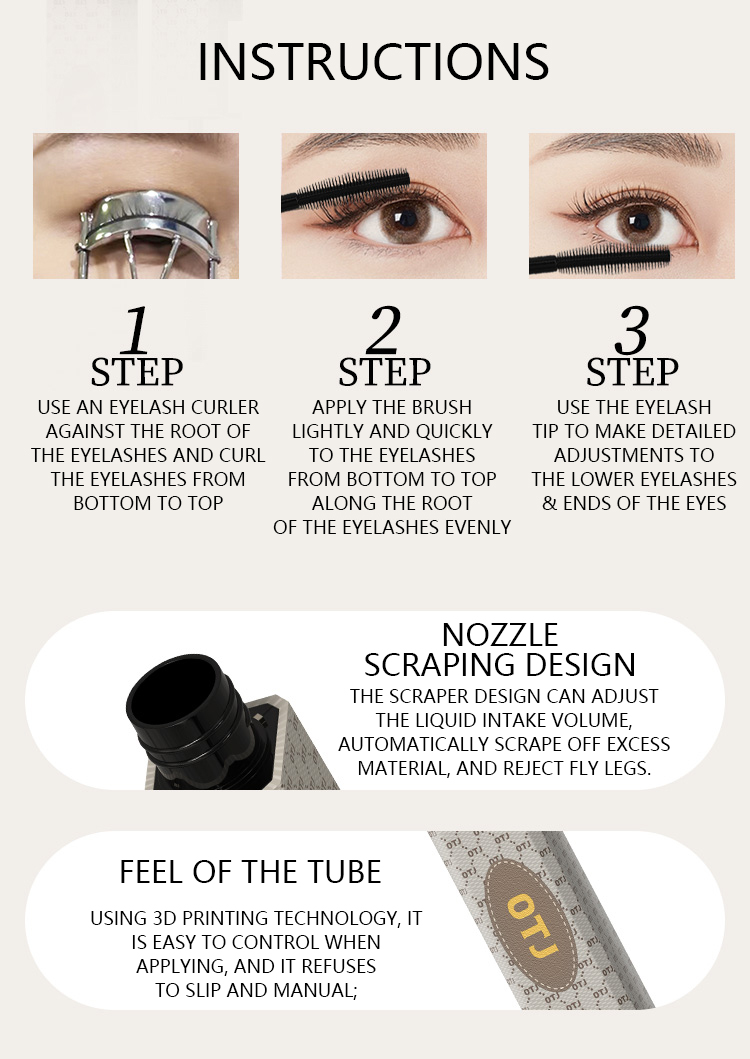 INSTRUCTIONS

1
STEP
USE AN EYELASH CURLER AGAINST THE ROOT OF THE EYELASHES AND CURL THE EYELASHES FROM BOTTOM TO TOP

2
STEP
APPLY THE BRUSH LIGHTLY AND QUICKLY TO THE EYELASHES FROM BOTTOM TO TOP ALONG THE ROOT OF THE EYELASHES EVENLY

3
STEP
USE THE EYELASH TIP TO MAKE DETAILED ADJUSTMENTS TO THE LOWER EYELASHES & ENDS OF THE EYES

NOZZLE SCRAPING DESIGN
THE SCRAPER DESIGN CAN ADJUST THE LIQUID INTAKE VOLUME, AUTOMATICALLY SCRAPE OFF EXCESS MATERIAL, AND REJECT FLY LEGS.

FEEL OF THE TUBE
USING 3D PRINTING TECHNOLOGY, IT IS EASY TO CONTROL WHEN APPLYING, AND IT REFUSES TO SLIP AND MANUAL;

OTJ