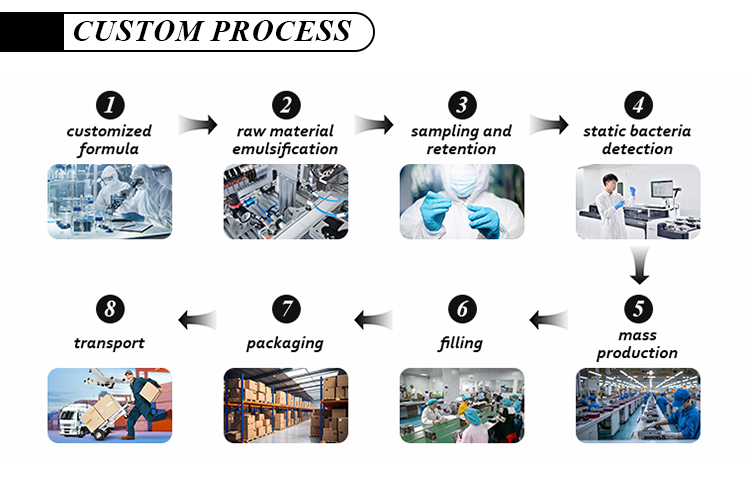 CUSTOM PROCESS

1
customized formula

2
raw material emulsification

3
sampling and retention

4
static bacteria detection

5
mass production

6
filling

7
packaging

8
transport