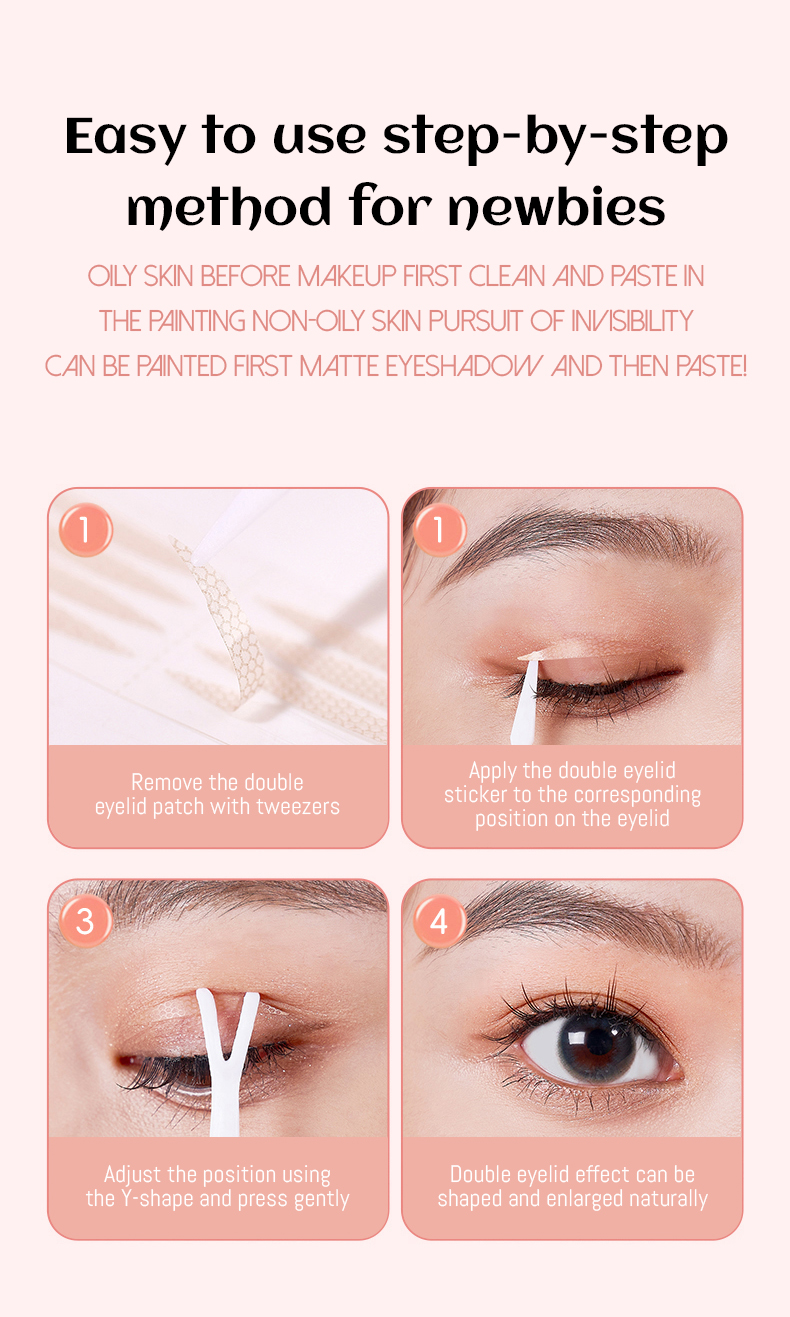 Easy to use step-by-step method for newbies

OILY SKIN BEFORE MAKEUP FIRST CLEAN AND PASTE IN THE PAINTING NON-OILY SKIN PURSUIT OF INVISIBILITY CAN BE PAINTED FIRST MATTE EYESHADOW AND THEN PASTE!

1

Remove the double eyelid patch with tweezers

1

Apply the double eyelid sticker to the corresponding position on the eyelid

3

Adjust the position using the Y-shape and press gently

4

Double eyelid effect can be shaped and enlarged naturally