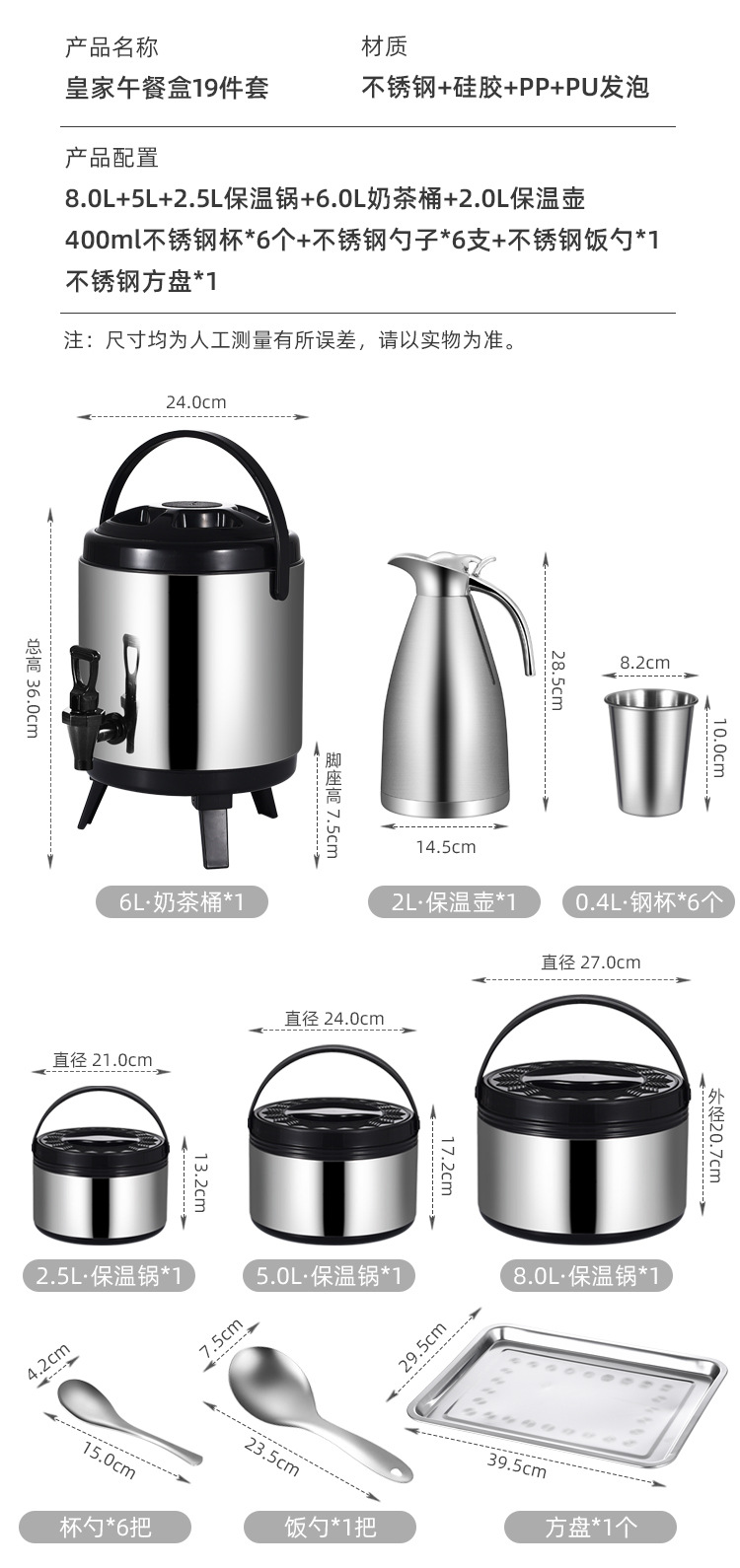 产品名称
皇家午餐盒19件套

材质
不锈钢+硅胶+PP+PU发泡

产品配置
8.0L+5L+2.5L保温锅+6.0L奶茶桶+2.0L保温壶
400ml不锈钢杯*6个+不锈钢勺子*6支+不锈钢饭勺*1
不锈钢方盘*1

注：尺寸均为人工测量有所误差，请以实物为准。

24.0cm
总高 36.0cm
脚座高 7.5cm
6L·奶茶桶*1

28.5cm
14.5cm
2L·保温壶*1

8.2cm
10.0cm
0.4L·钢杯*6个

直径 21.0cm
13.2cm
2.5L·保温锅*1

直径 24.0cm
17.2cm
5.0L·保温锅*1

直径 27.0cm
外径20.7cm
8.0L·保温锅*1

4.2cm
15.0cm
杯勺*6把

7.5cm
23.5cm
饭勺*1把

29.5cm
39.5cm
方盘*1个